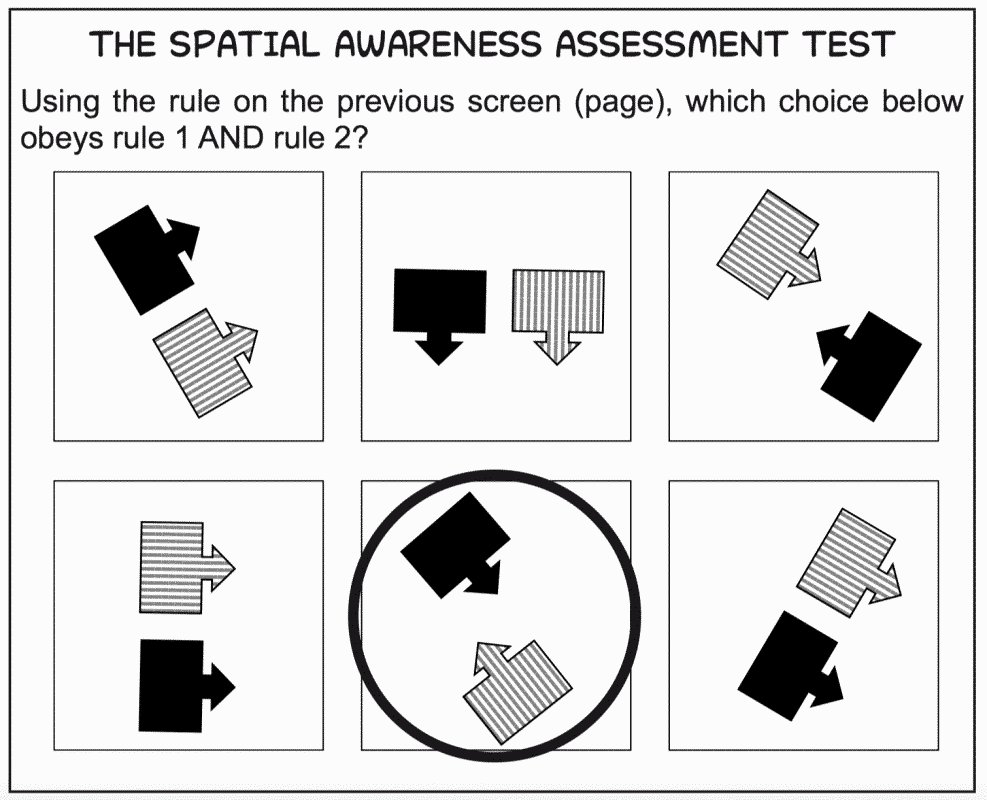 THE SPATIAL AWARENESS ASSESSMENT TEST

Using the rule on the previous screen (page), which choice below obeys rule 1 AND rule 2?