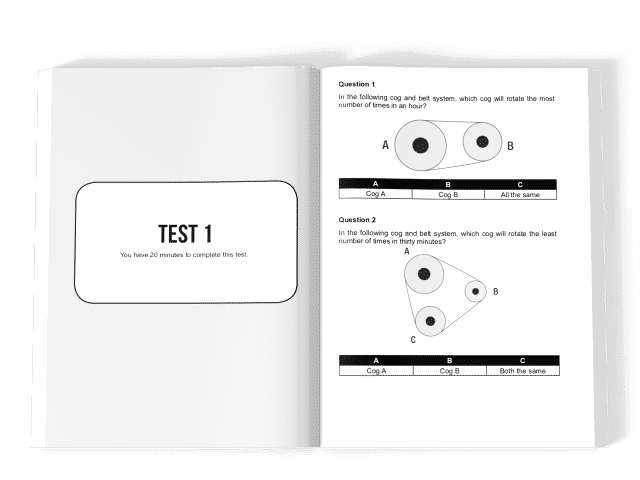 TEST 1

You have 20 minutes to complete this test.

Question 1

In the following cog and belt system, which cog will rotate the most number of times in an hour?

A

B

| A | B | C |
|---|---|---|
| Cog A | Cog B | All the same |

Question 2

In the following cog and belt system, which cog will rotate the least number of times in thirty minutes?

A

B

C

| A | B | C |
|---|---|---|
| Cog A | Cog B | Both the same |