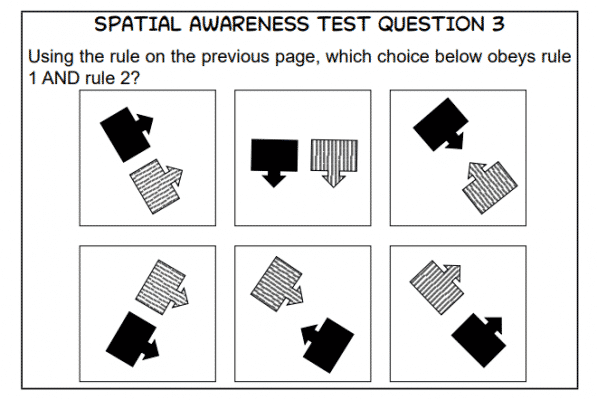 SPATIAL AWARENESS TEST QUESTION 3

Using the rule on the previous page, which choice below obeys rule 1 AND rule 2?