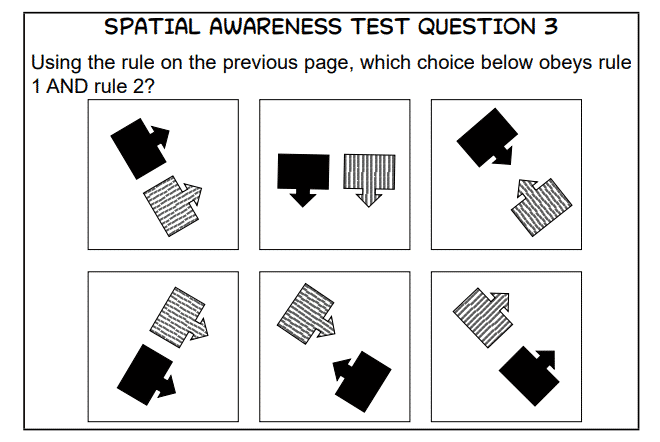 SPATIAL AWARENESS TEST QUESTION 3

Using the rule on the previous page, which choice below obeys rule 1 AND rule 2?