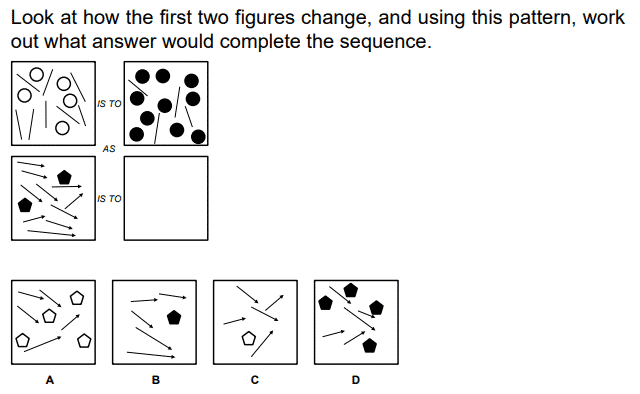 Look at how the first two figures change, and using this pattern, work out what answer would complete the sequence.

IS TO

AS

IS TO

A

B

C

D