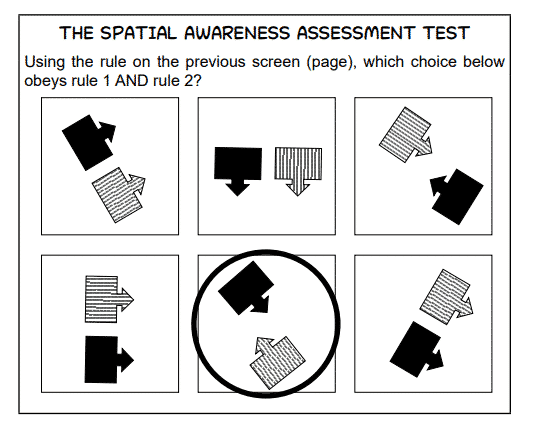 THE SPATIAL AWARENESS ASSESSMENT TEST

Using the rule on the previous screen (page), which choice below obeys rule 1 AND rule 2?