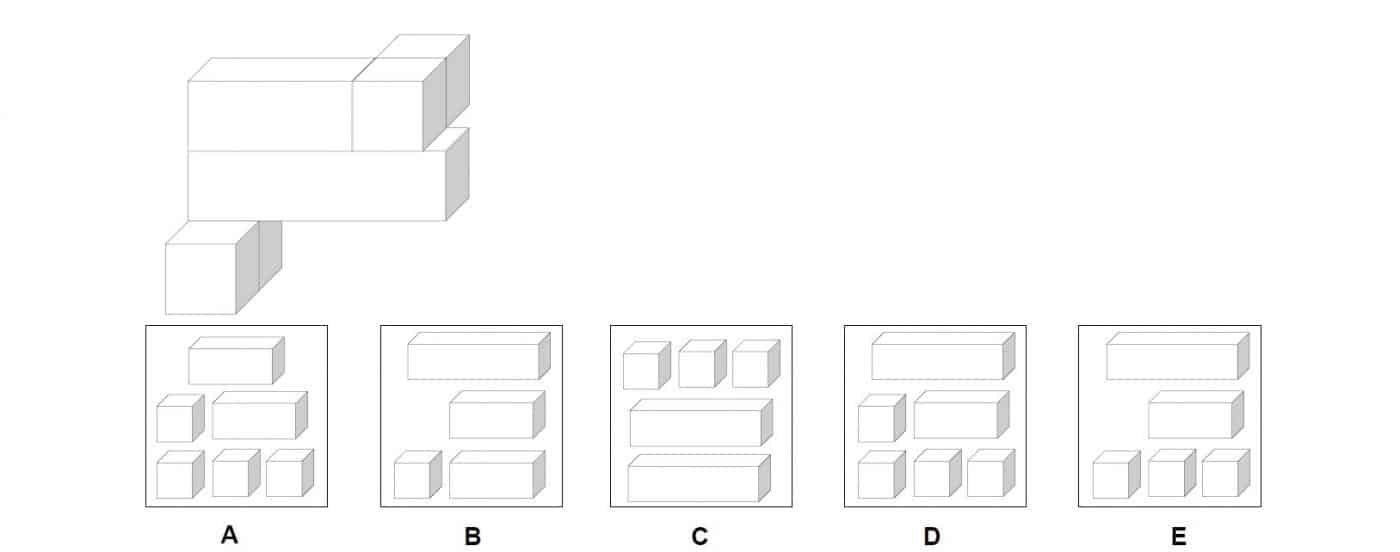 A B C D E