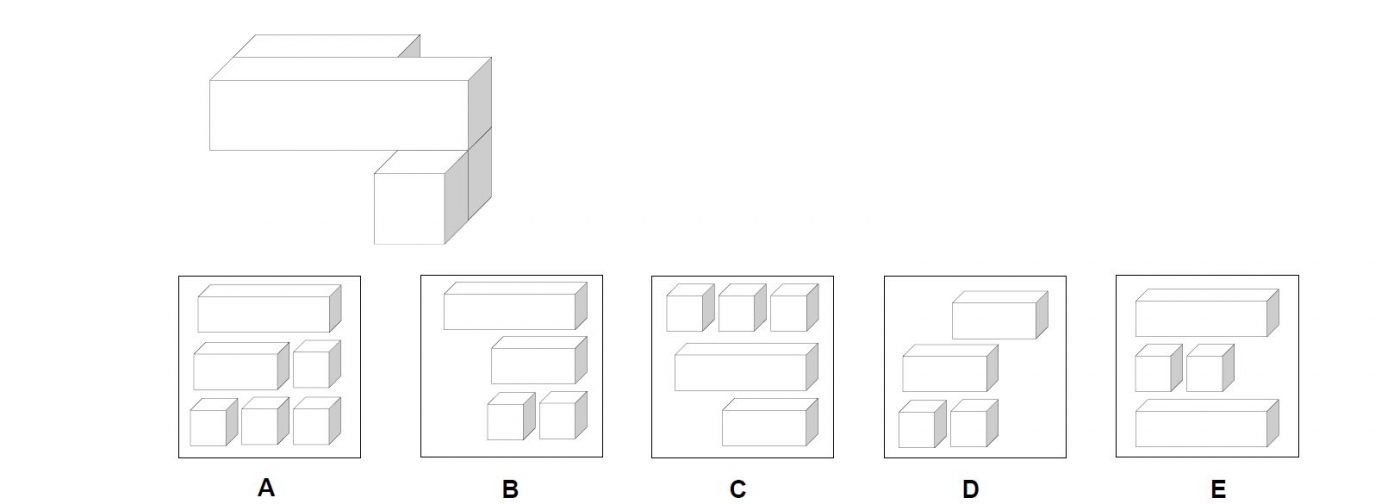 A

B

C

D

E