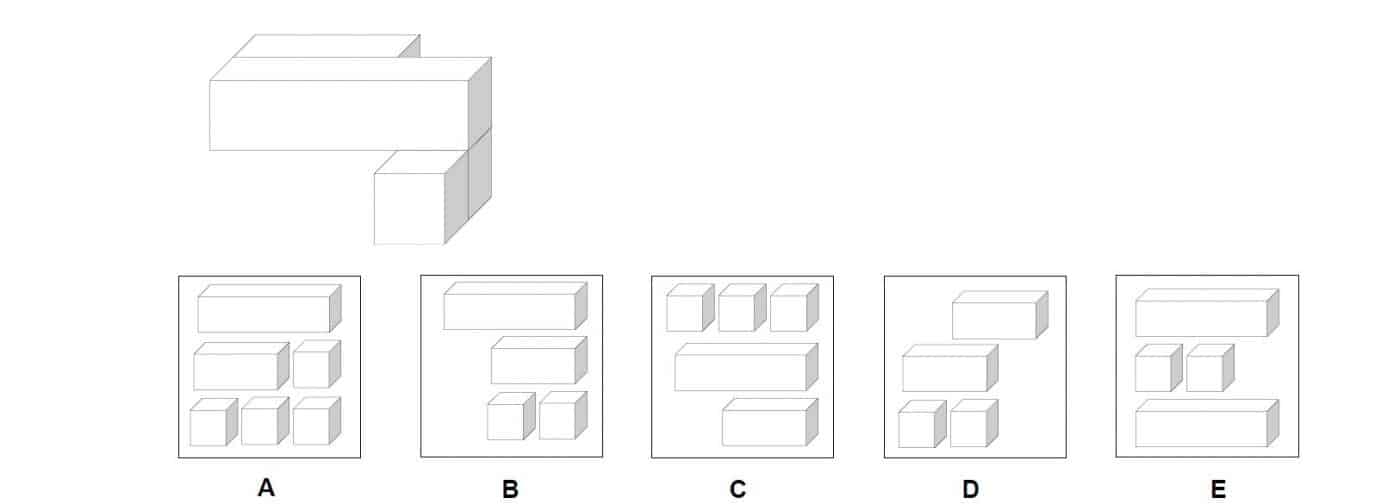 A

B

C

D

E