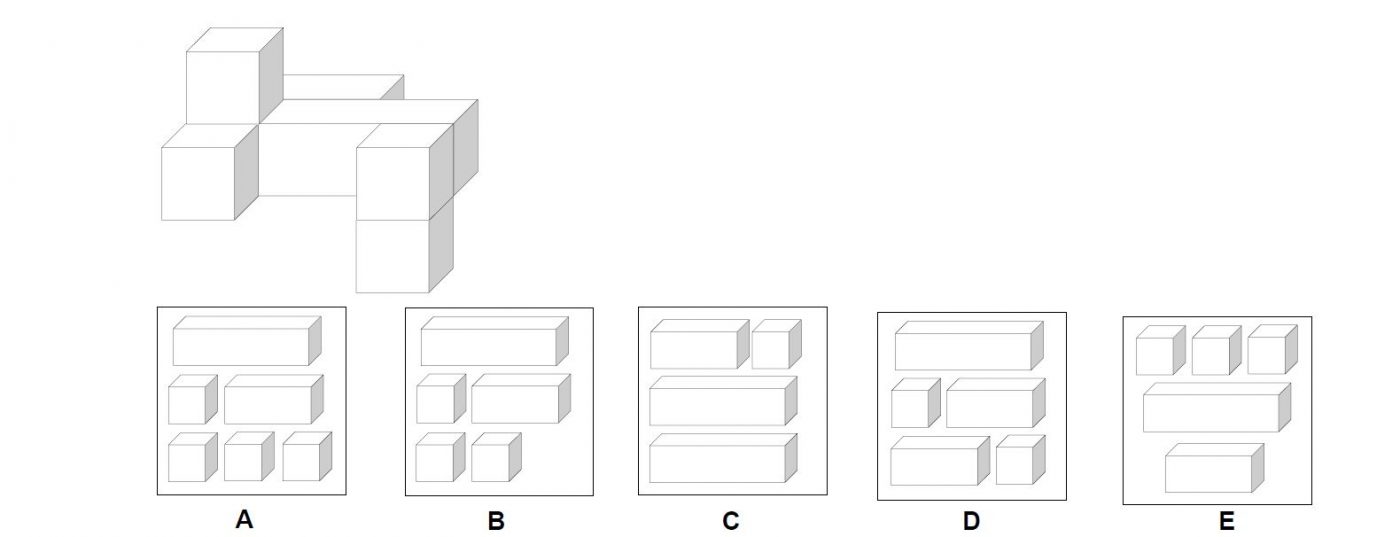 A

B

C

D

E