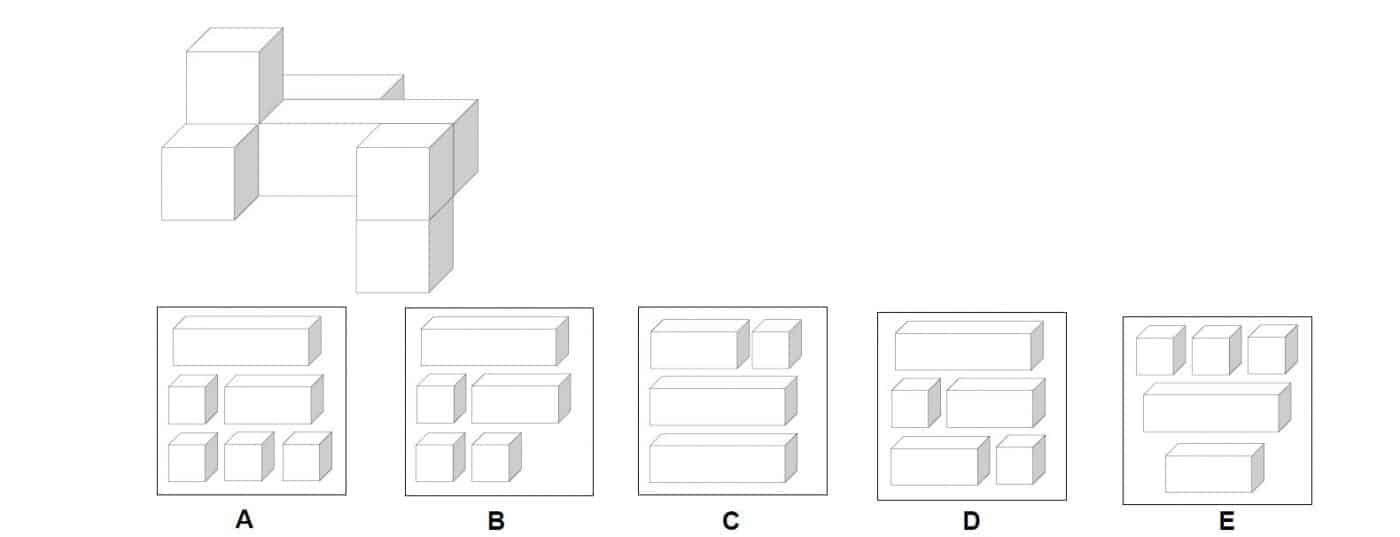 A

B

C

D

E