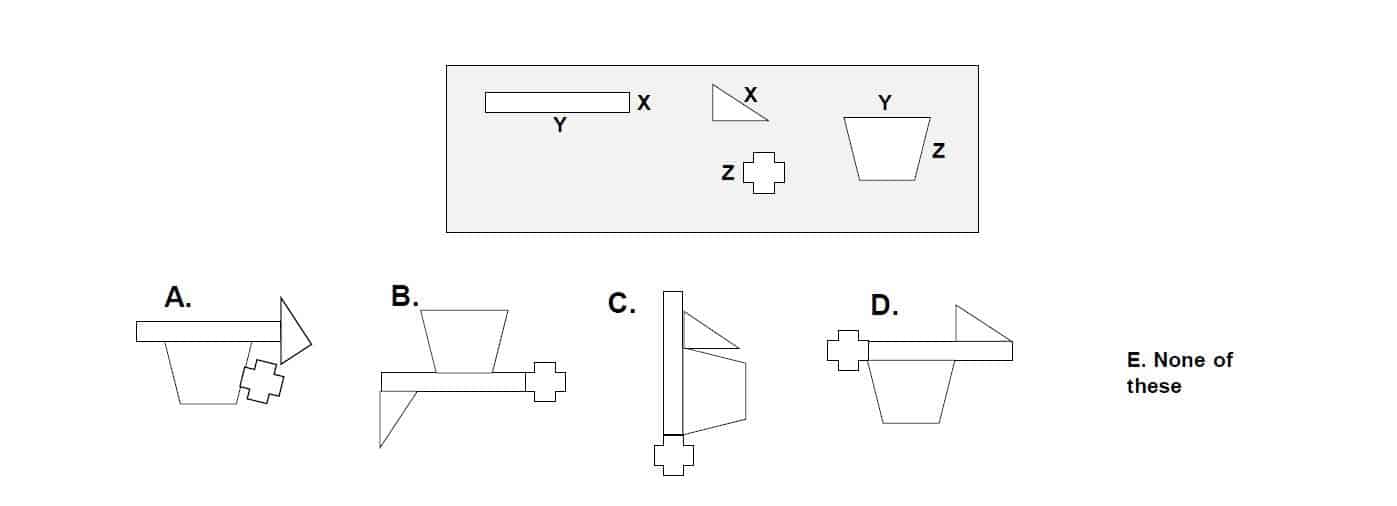 X
Y
X
Y
Z
Z

A.

B.

C.

D.

E. None of these