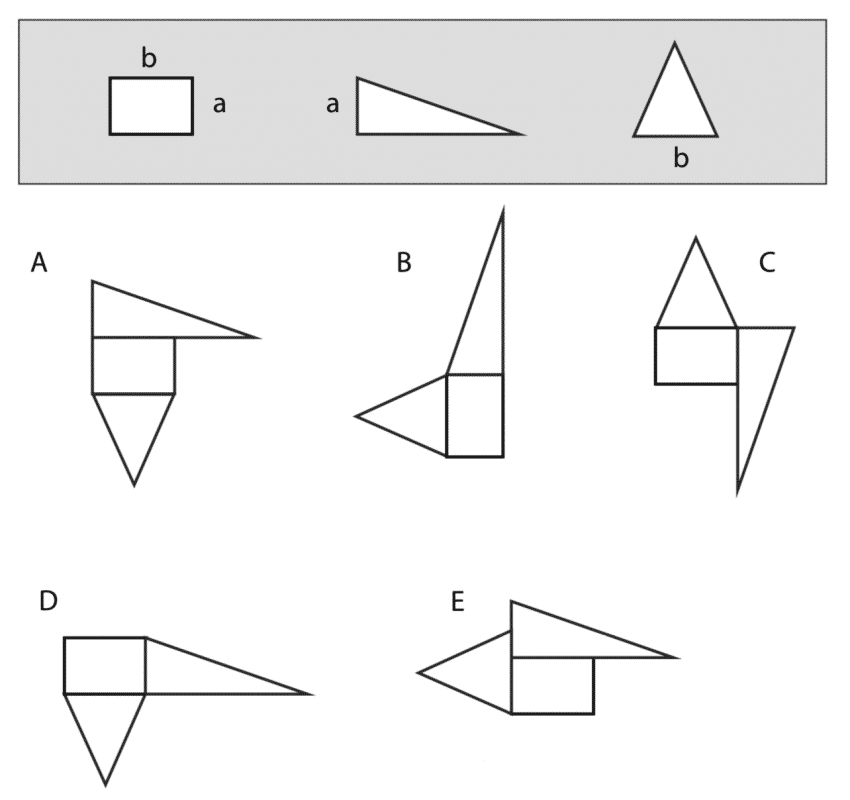 b
a
a
b

A
B
C
D
E