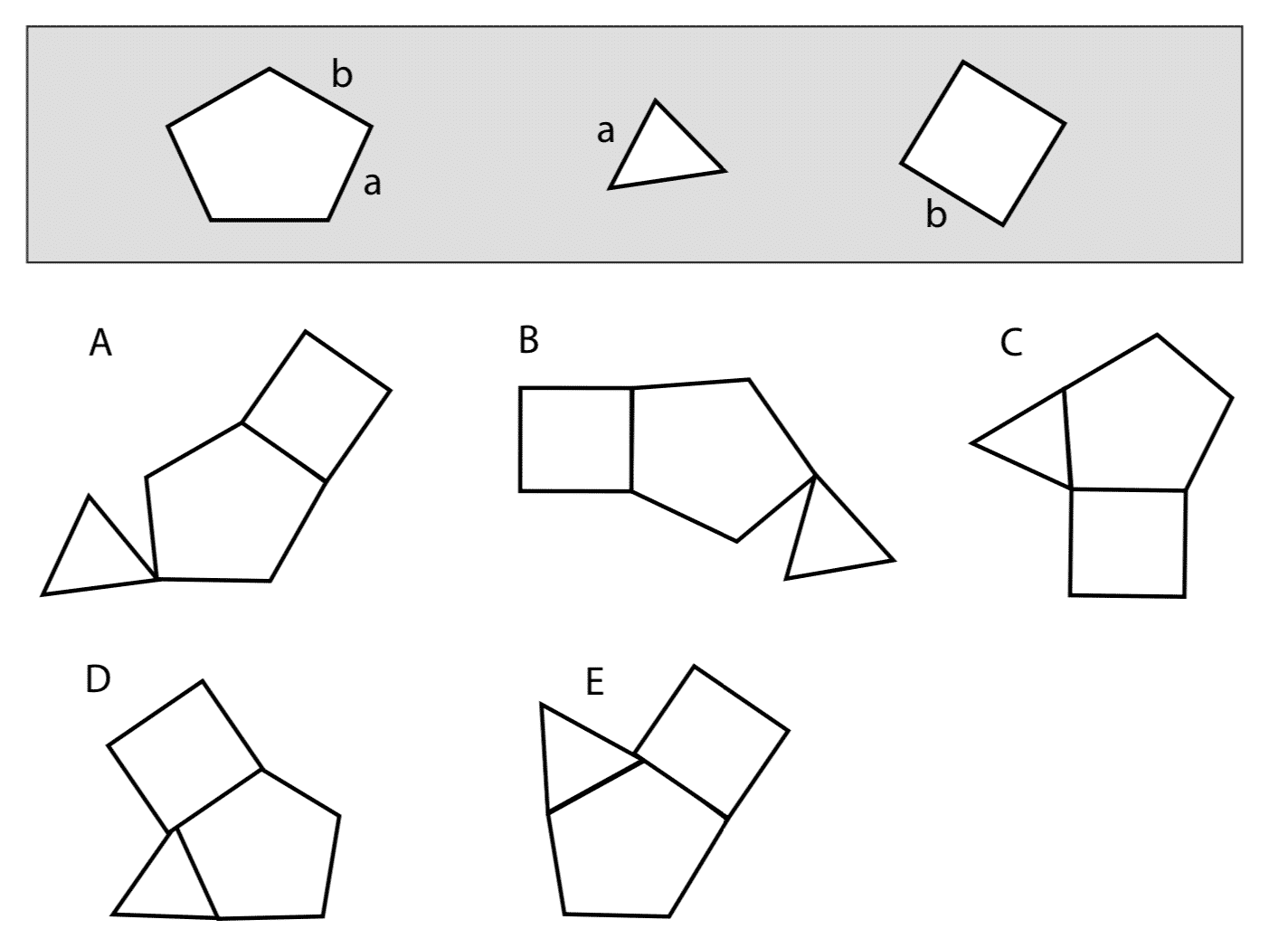 b
a
a
b

A
B
C
D
E