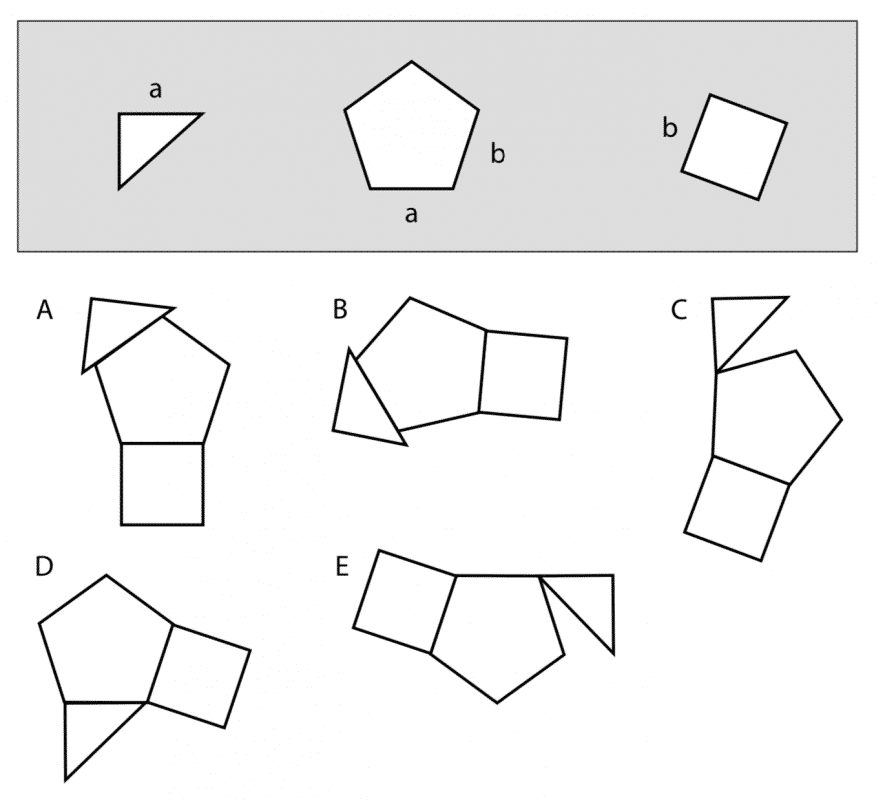 a

b

a

b

A

B

C

D

E