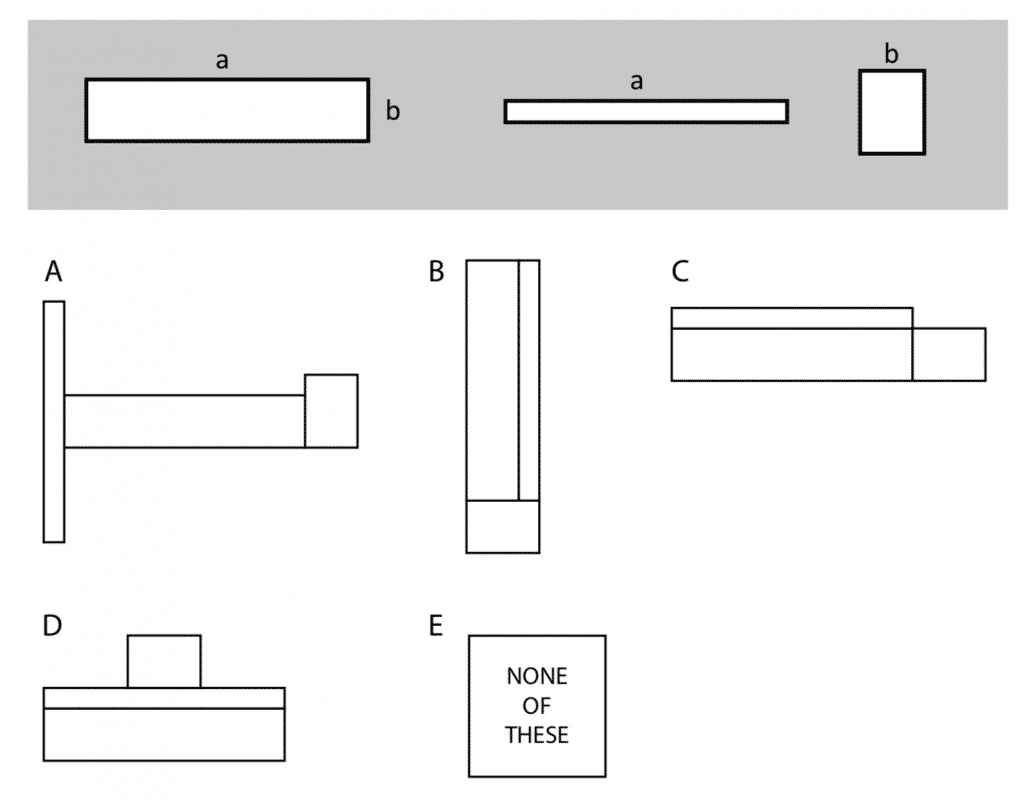 a
b
a
b

A

B

C

D

E

NONE
OF
THESE