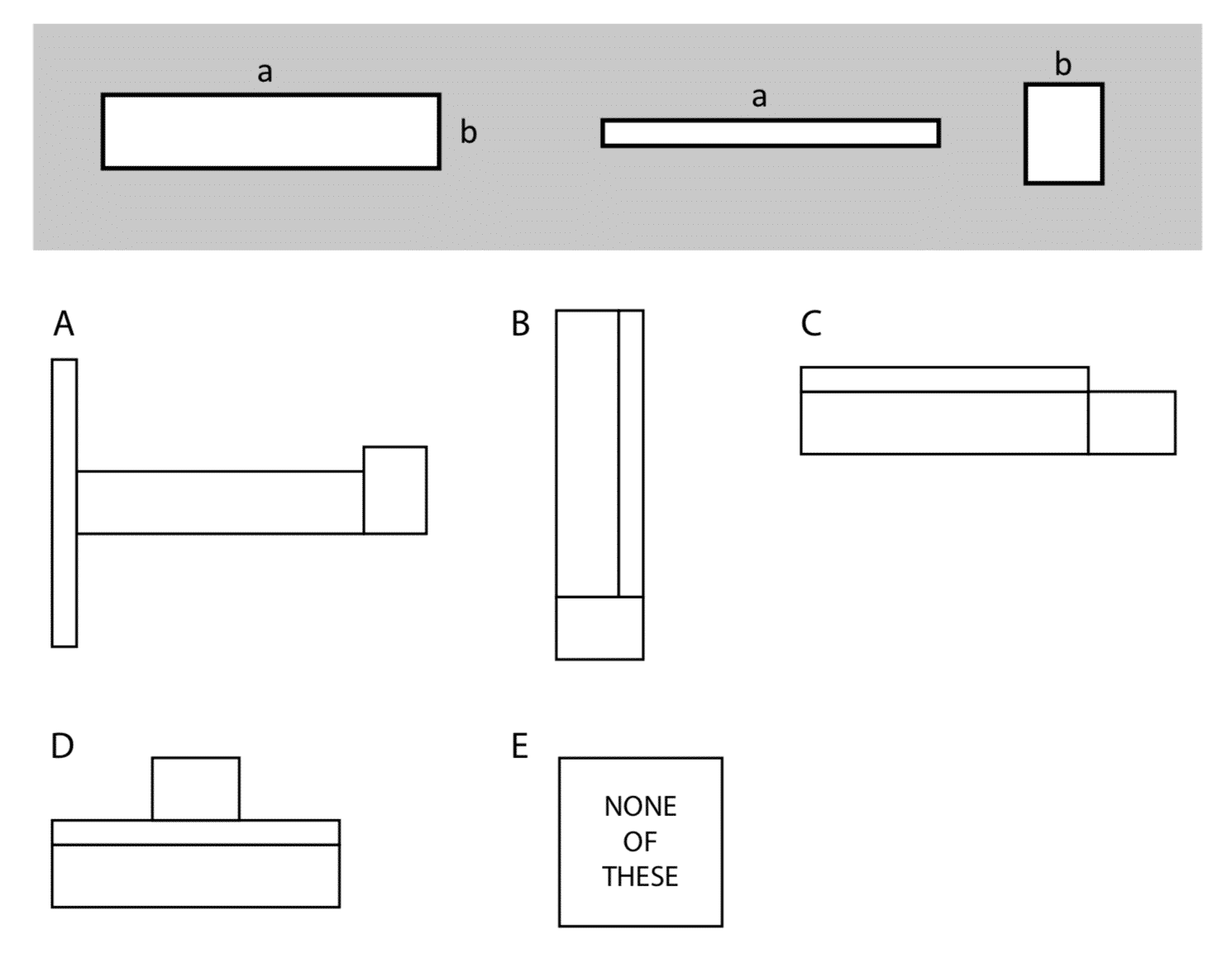 a
b
a
b

A

B

C

D

E

NONE
OF
THESE