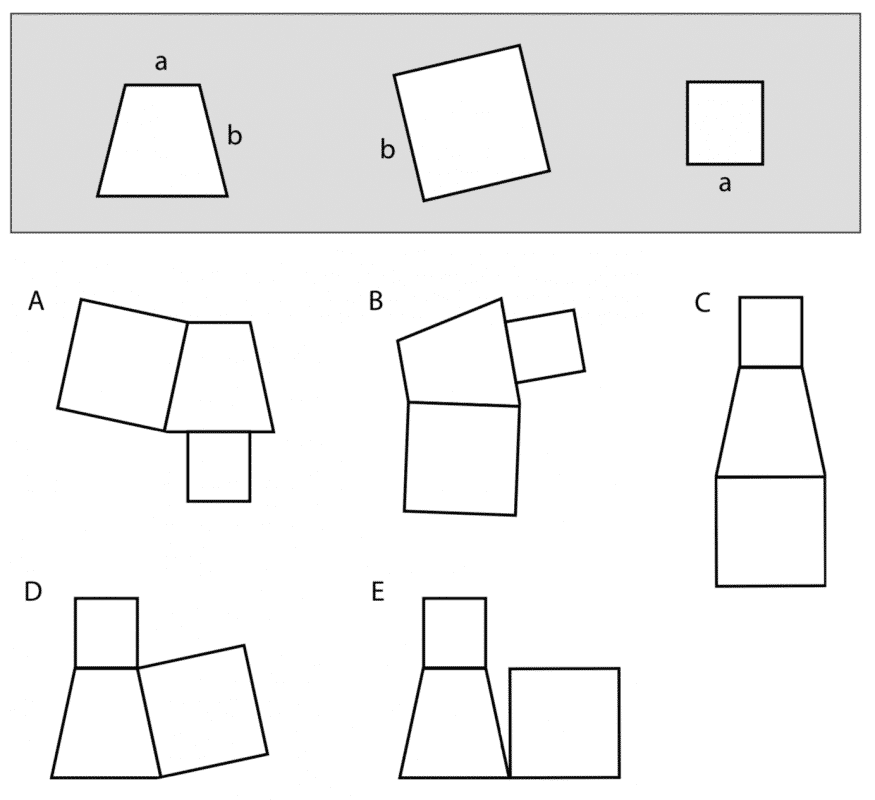 a
b
b
a

A
B
C
D
E