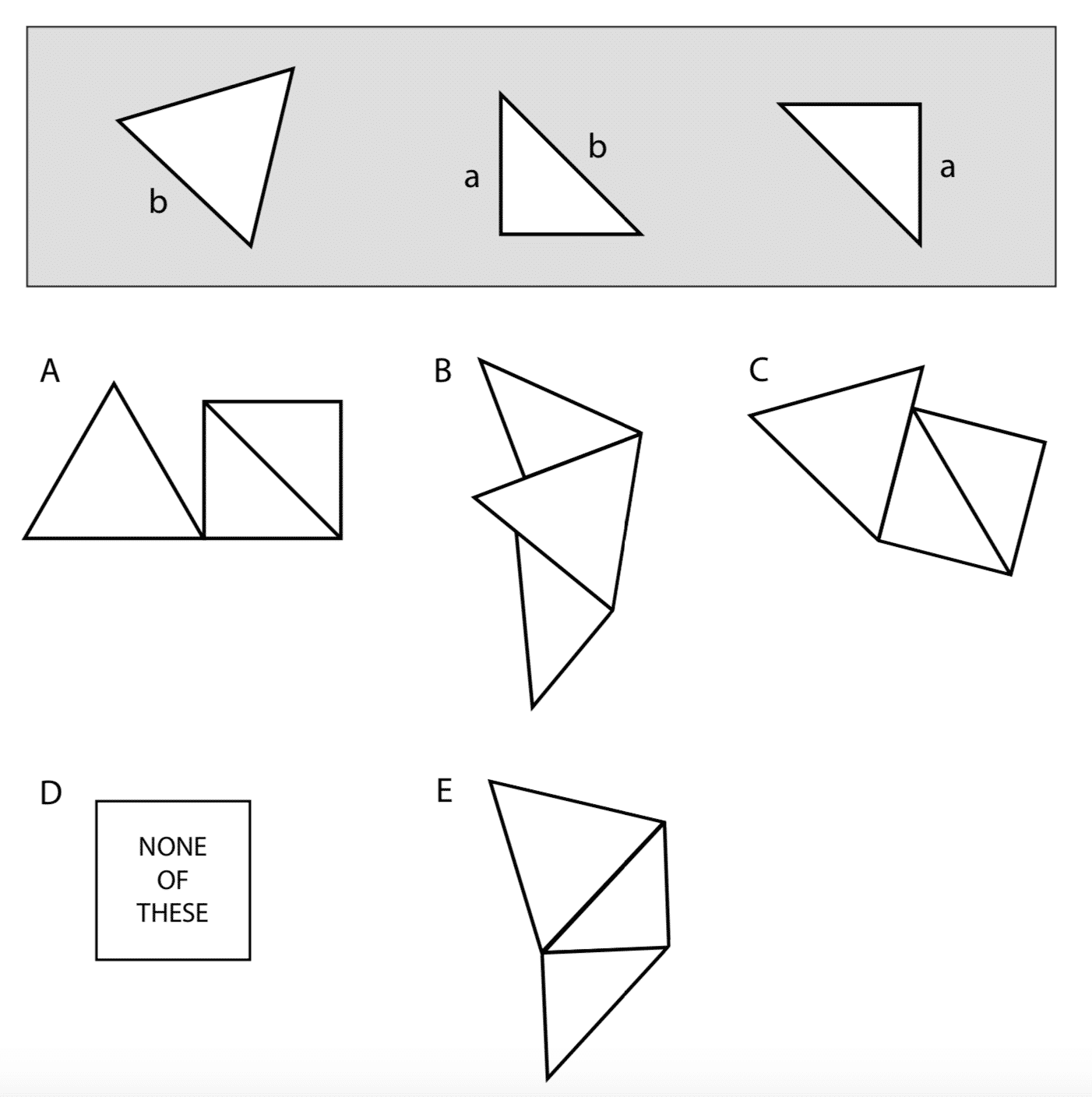 b

a

b

a

A

B

C

D

NONE OF THESE

E