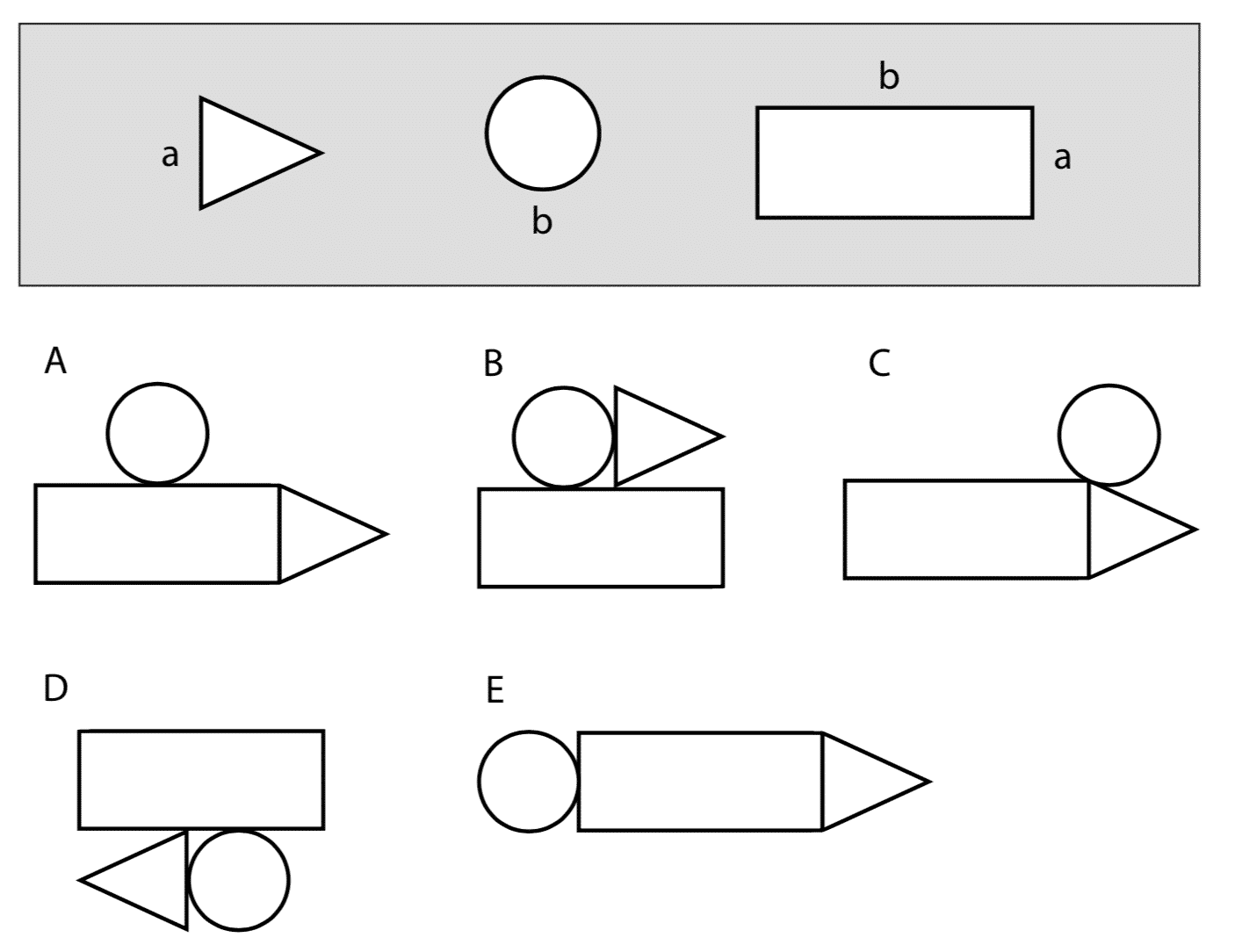 a

b

b

a

A

B

C

D

E