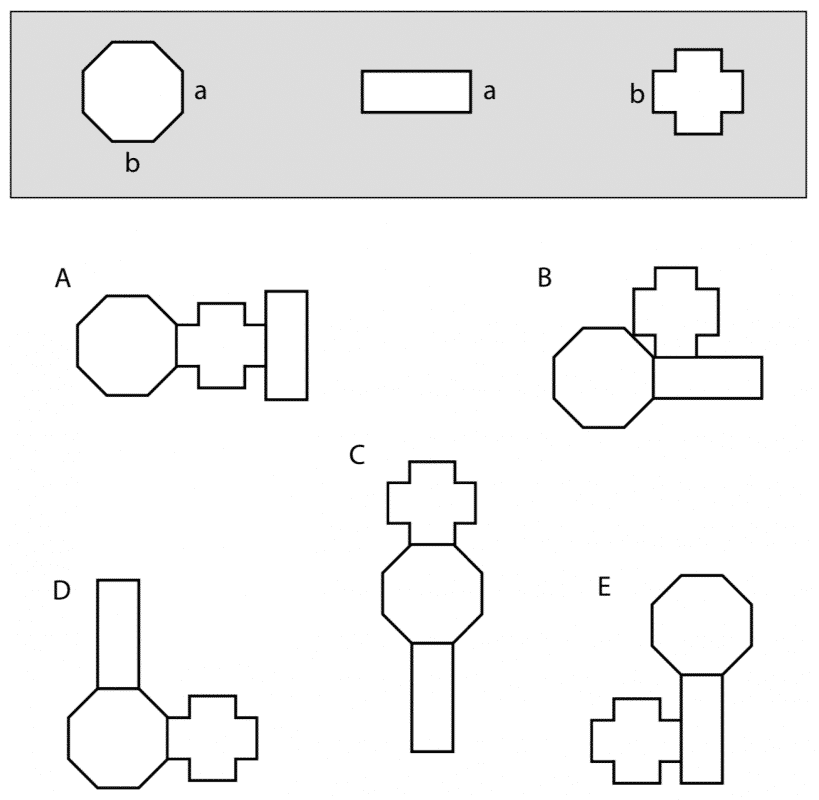 a
b
a
b

A
B
C
D
E