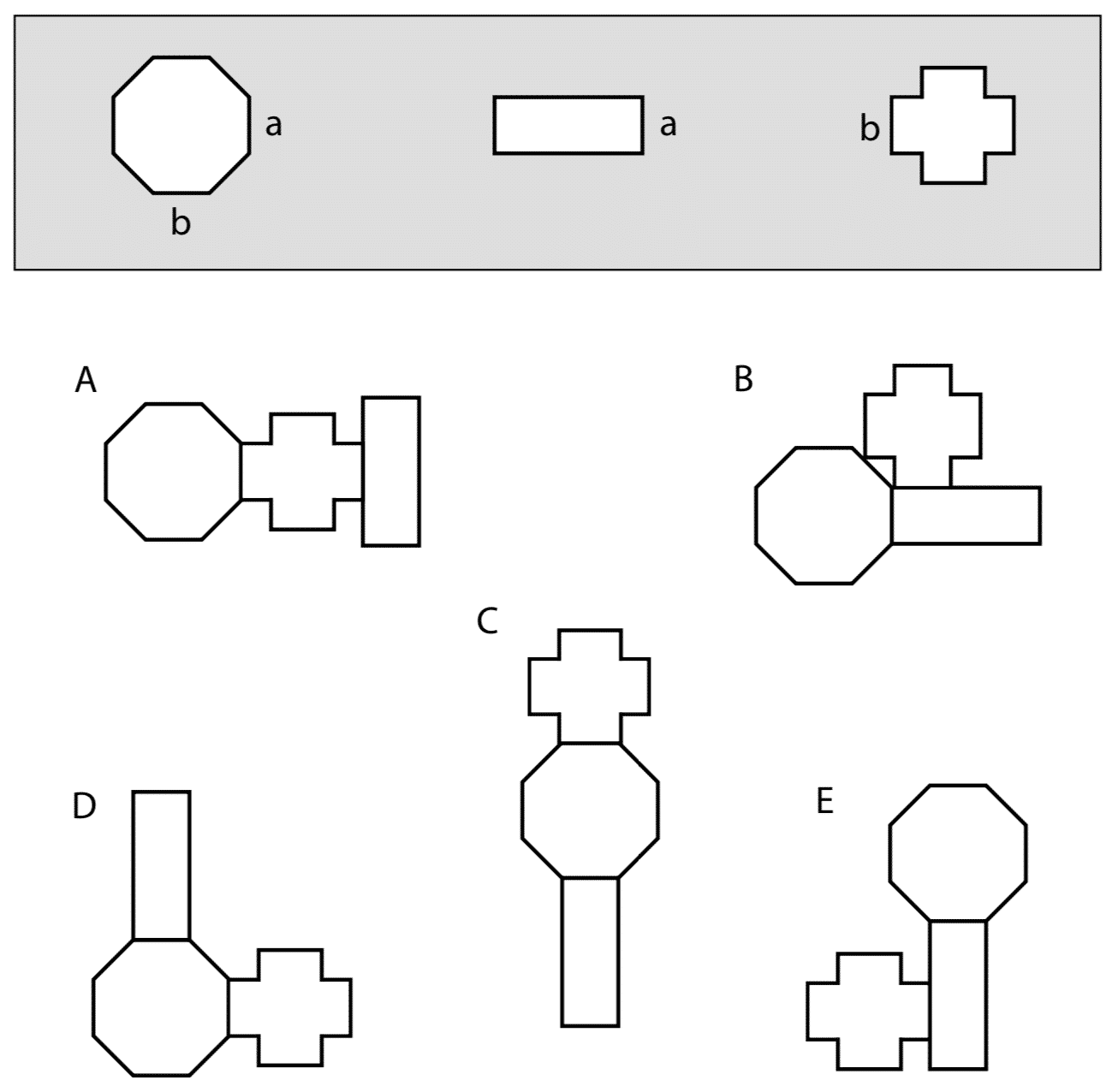 a
b
a
b

A

B

C

D

E