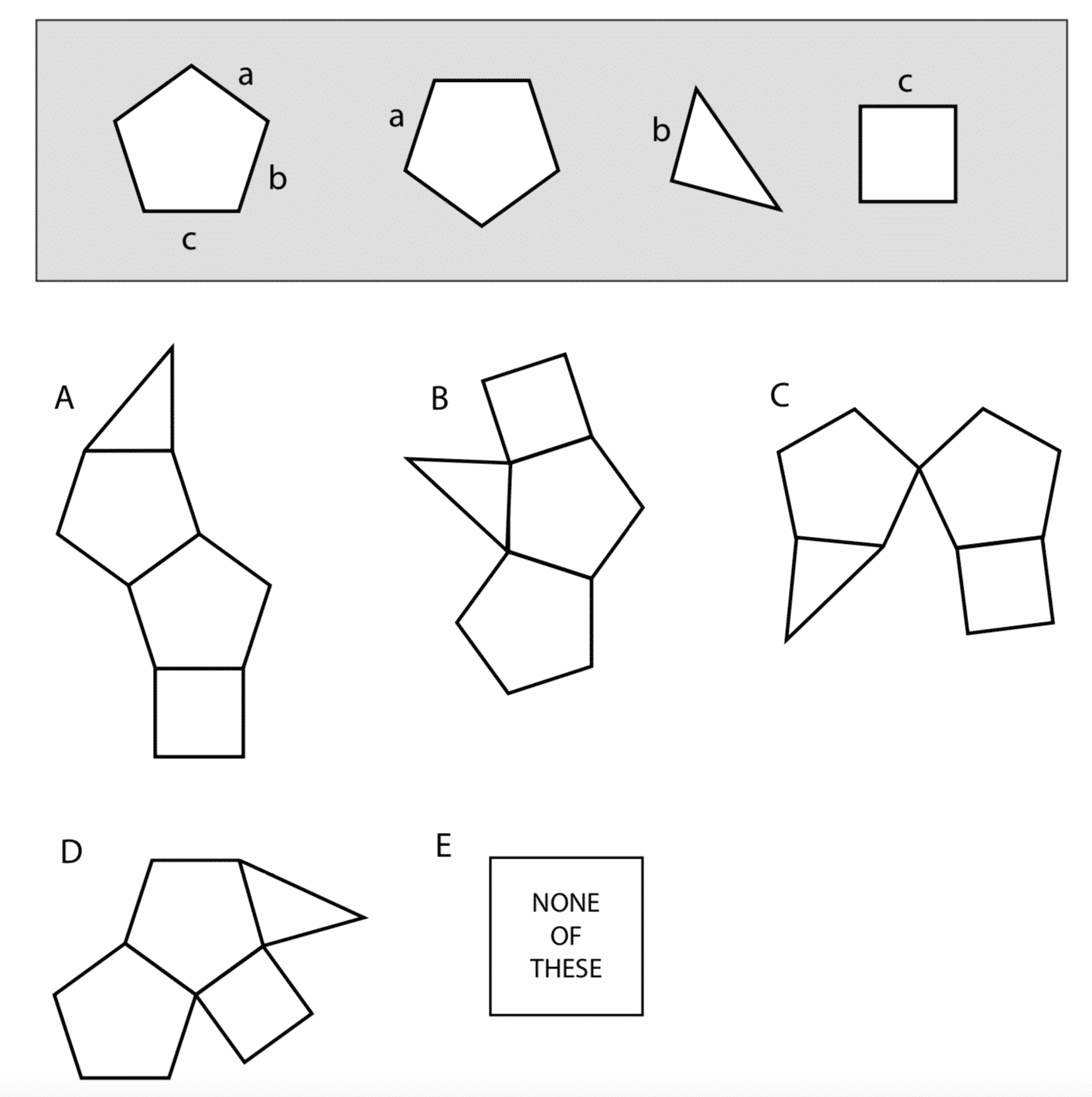 a
b
c
a
b
c

A
B
C
D
E
NONE OF THESE