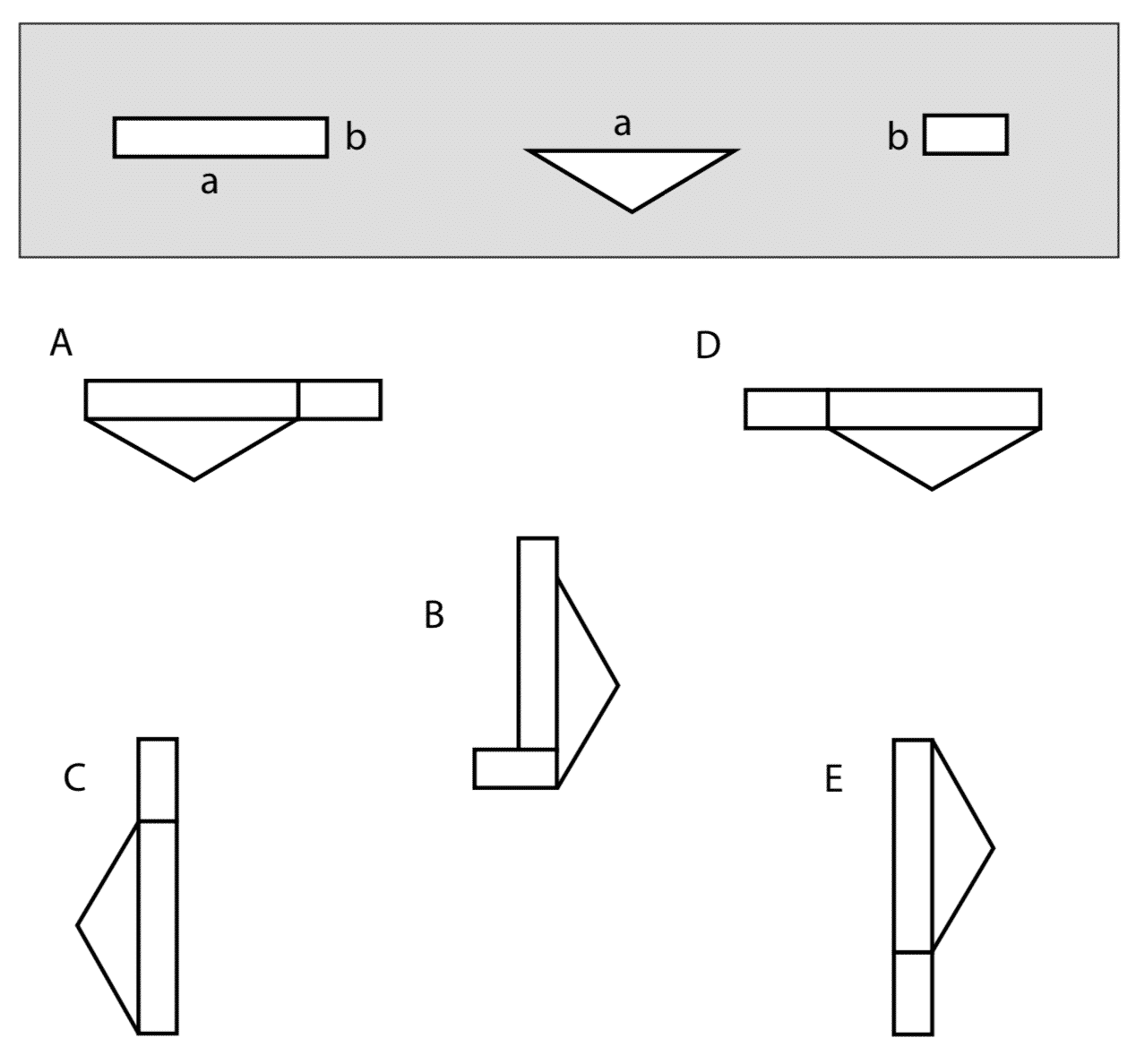 b
a
a
b

A

D

B

C

E