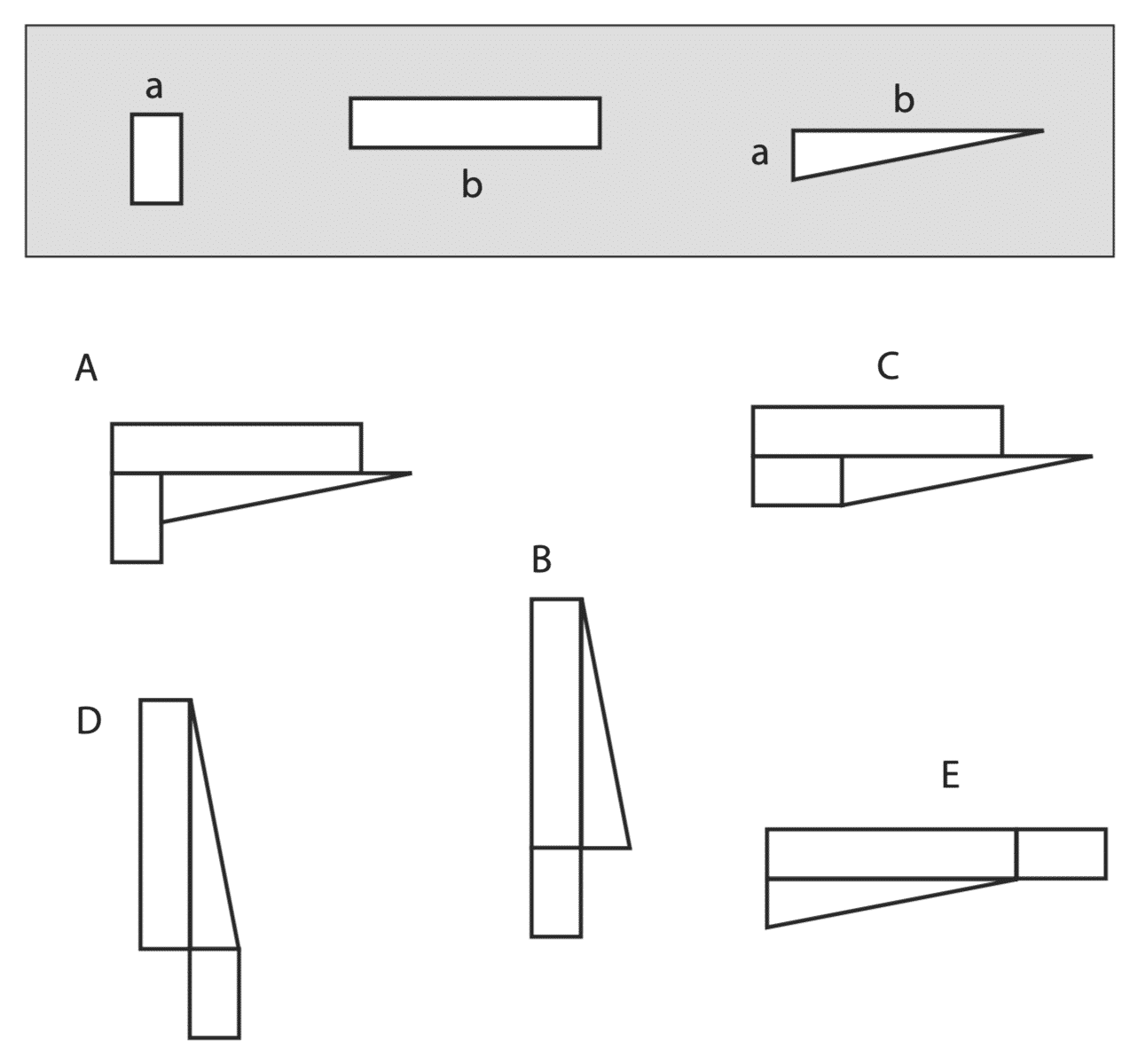 a
b
b
a

A
C
B
D
E