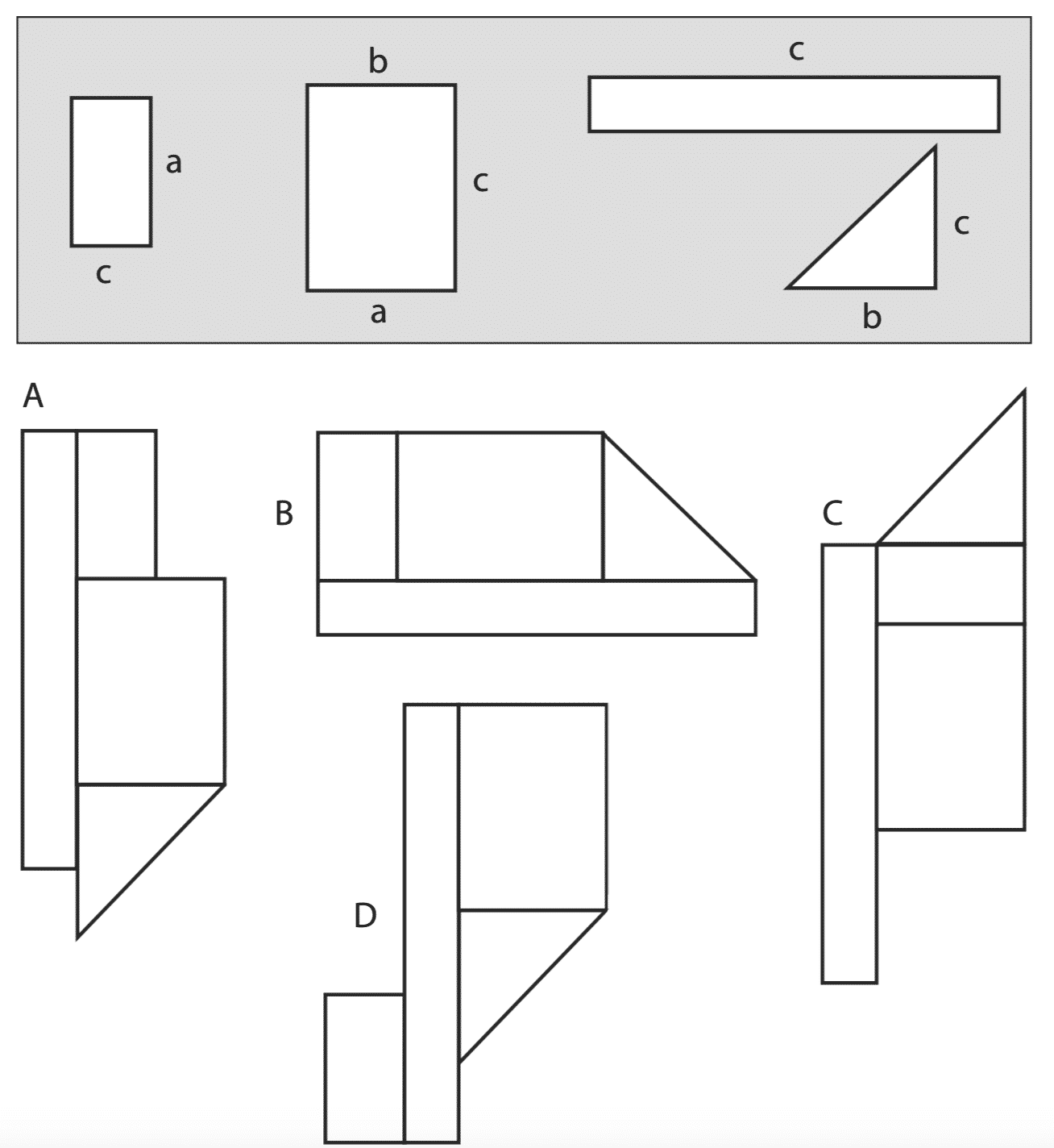 a
c
b
c
a
c
c
b
A
B
C
D