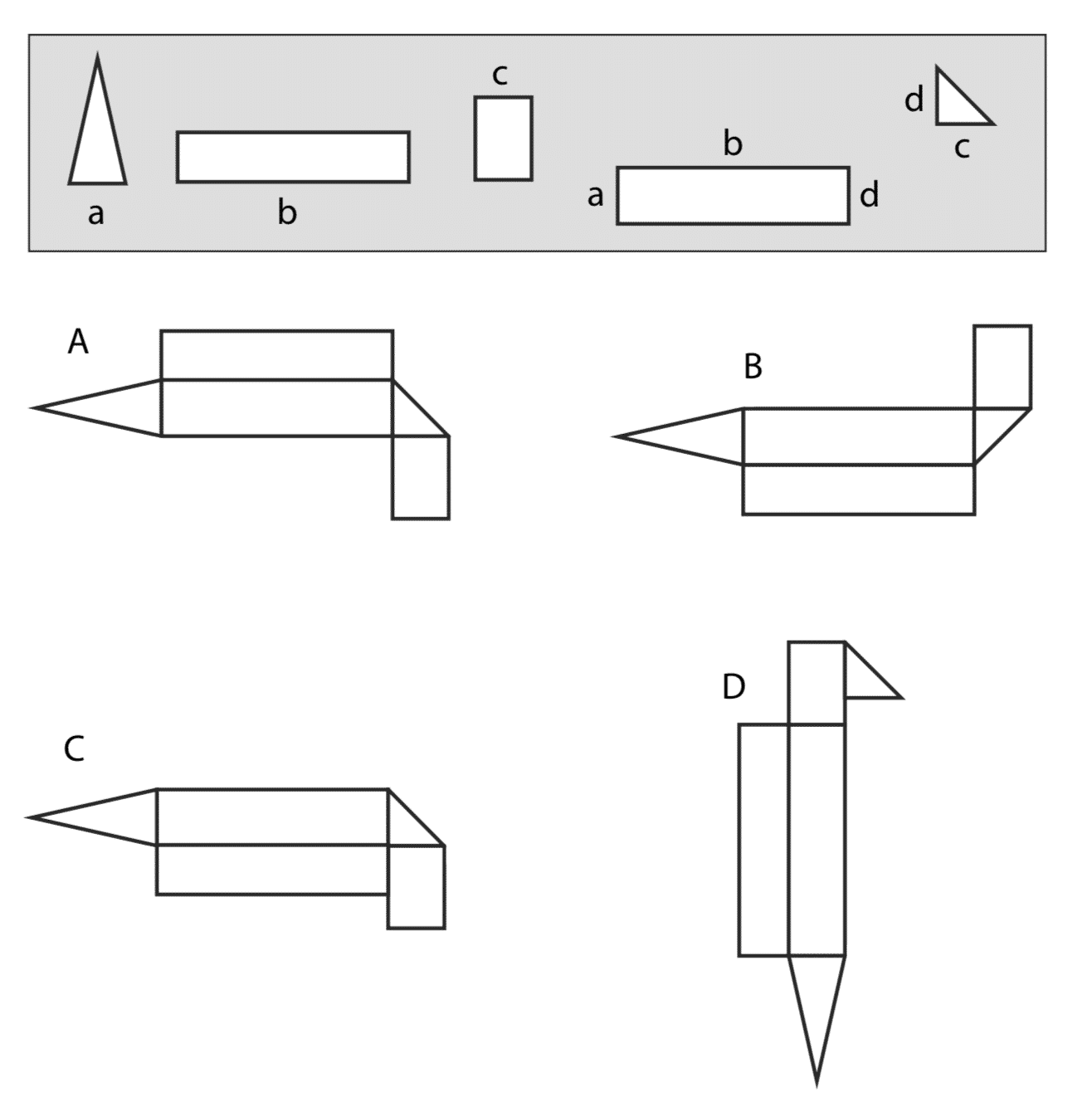 a
b
c
b
a
d
d
c

A

B

C

D