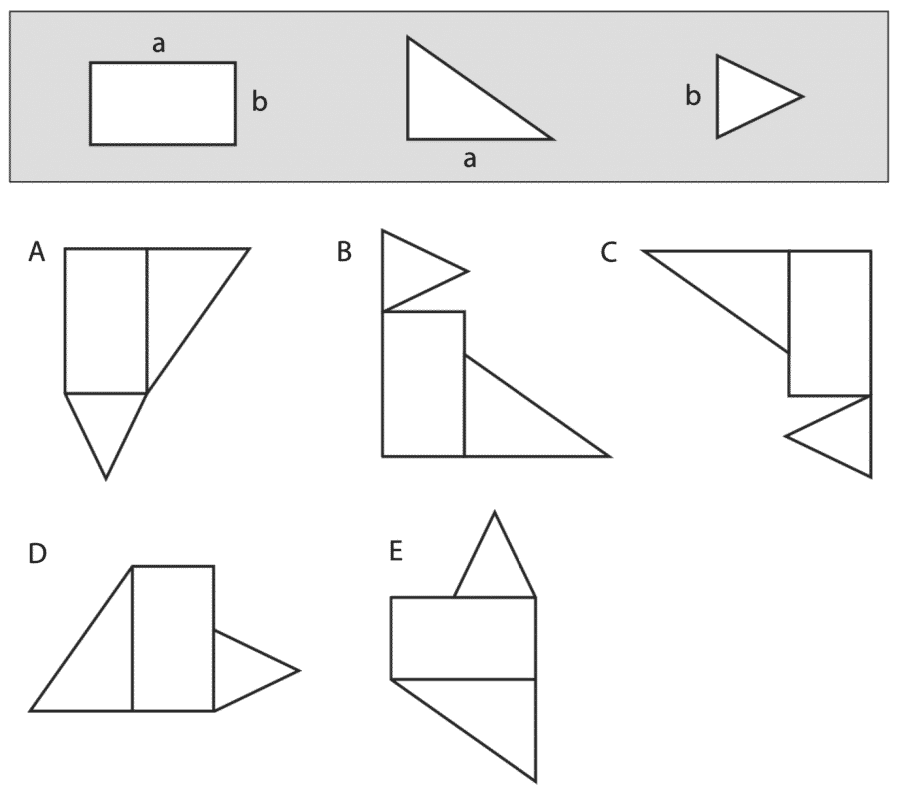 a
b
a
b

A
B
C
D
E