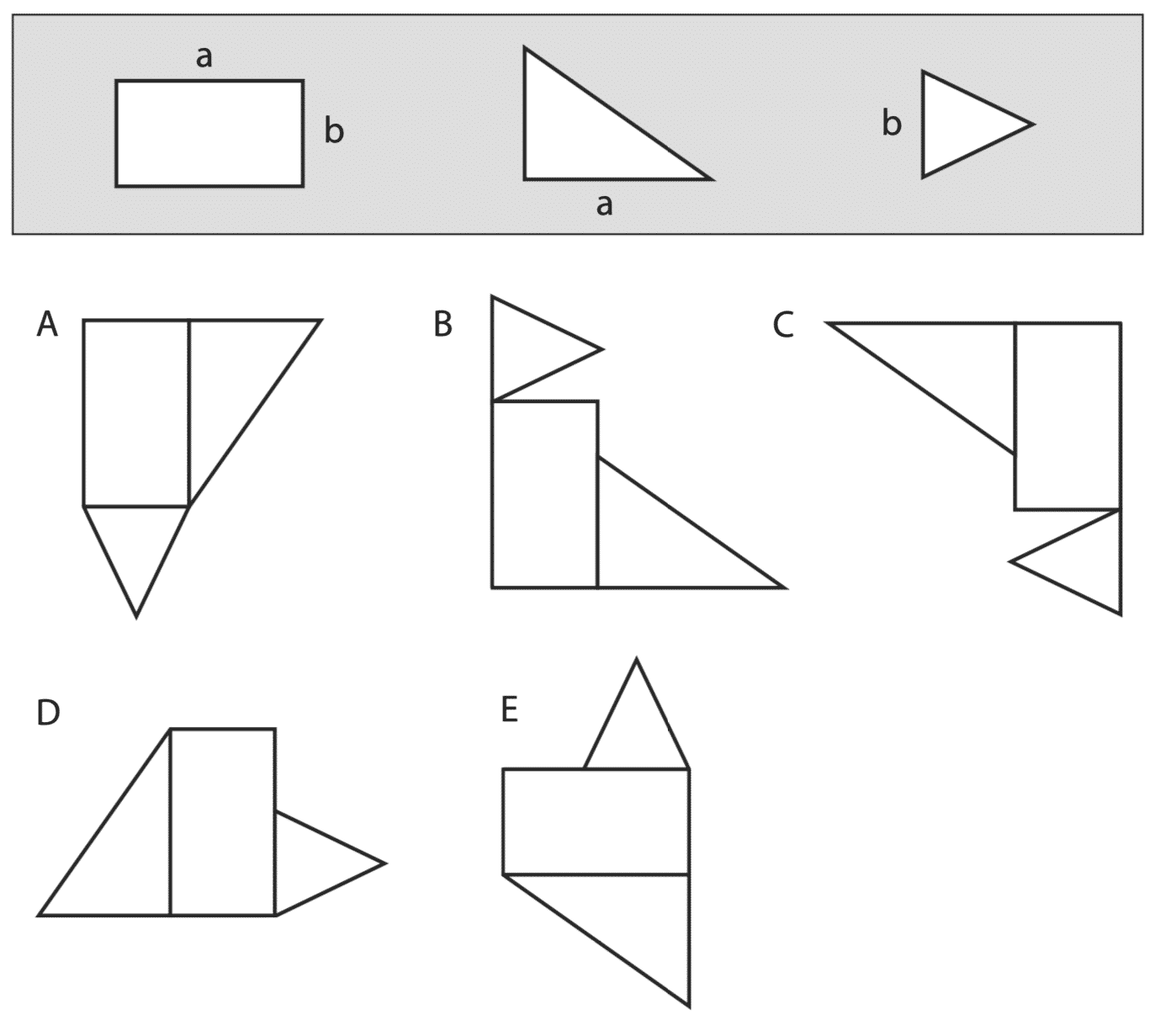 a
b
a
b

A
B
C
D
E