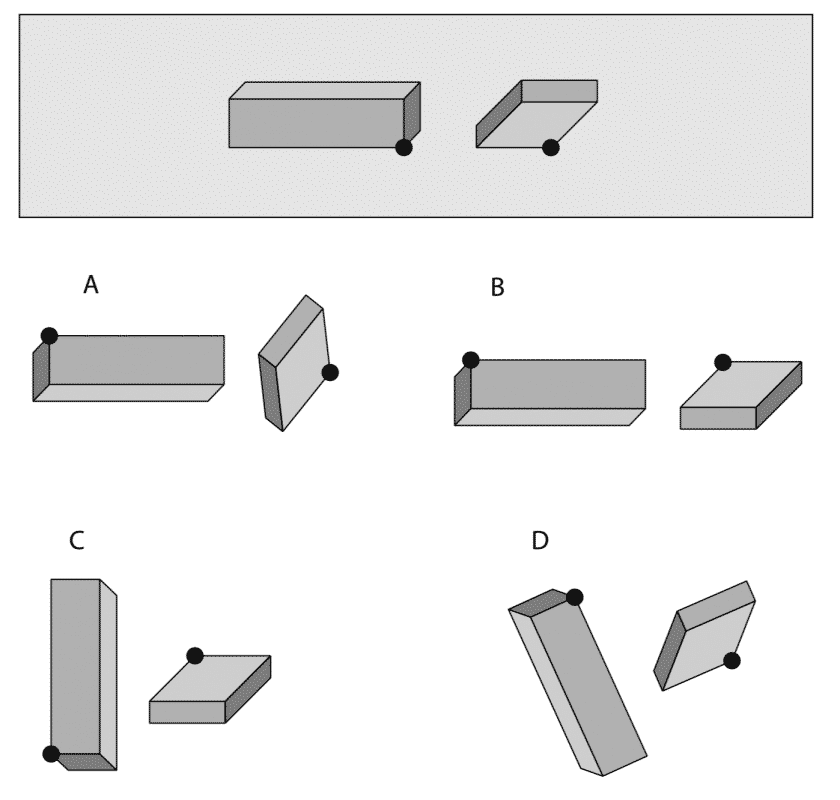 A

B

C

D