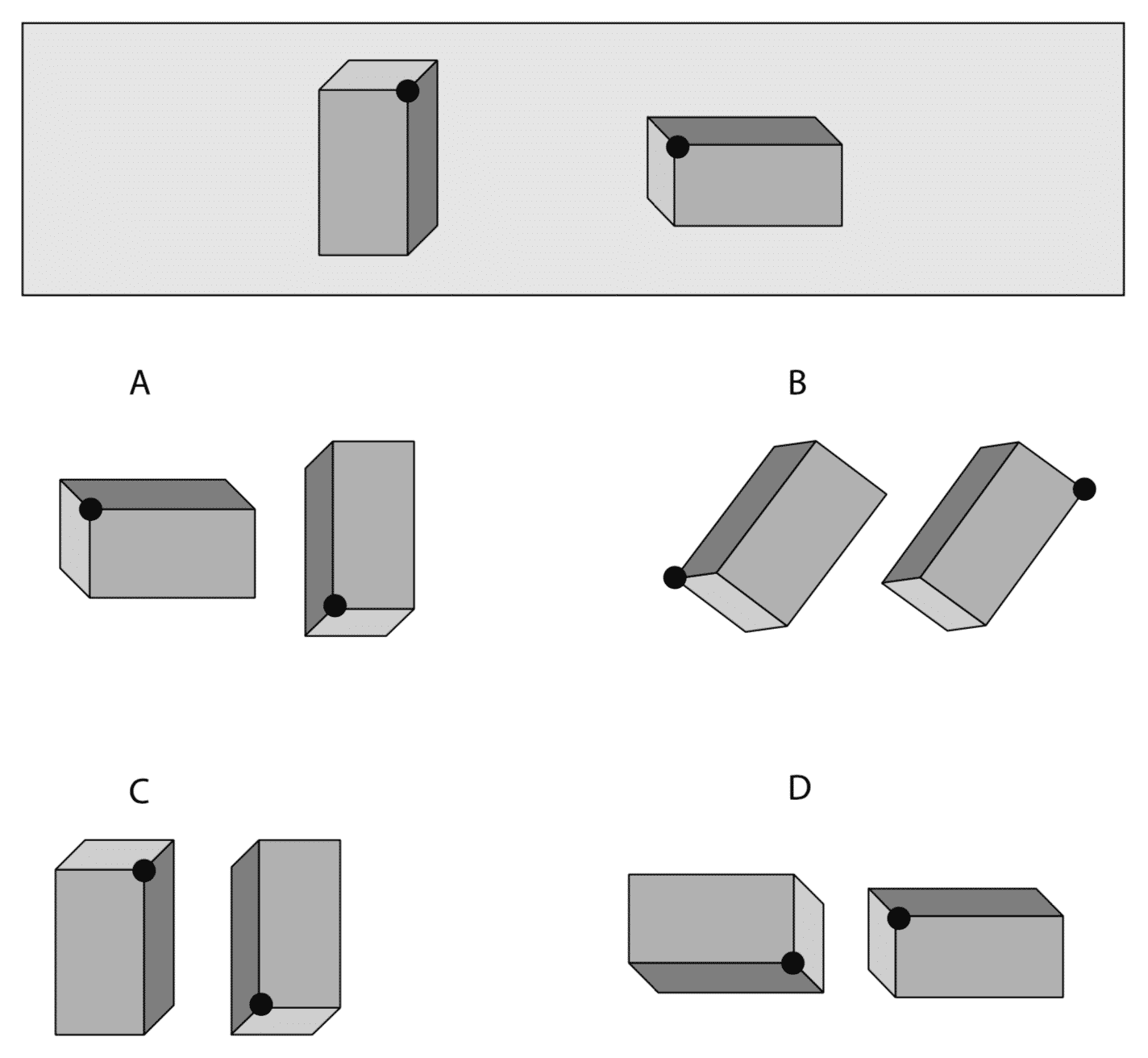 A

B

C

D