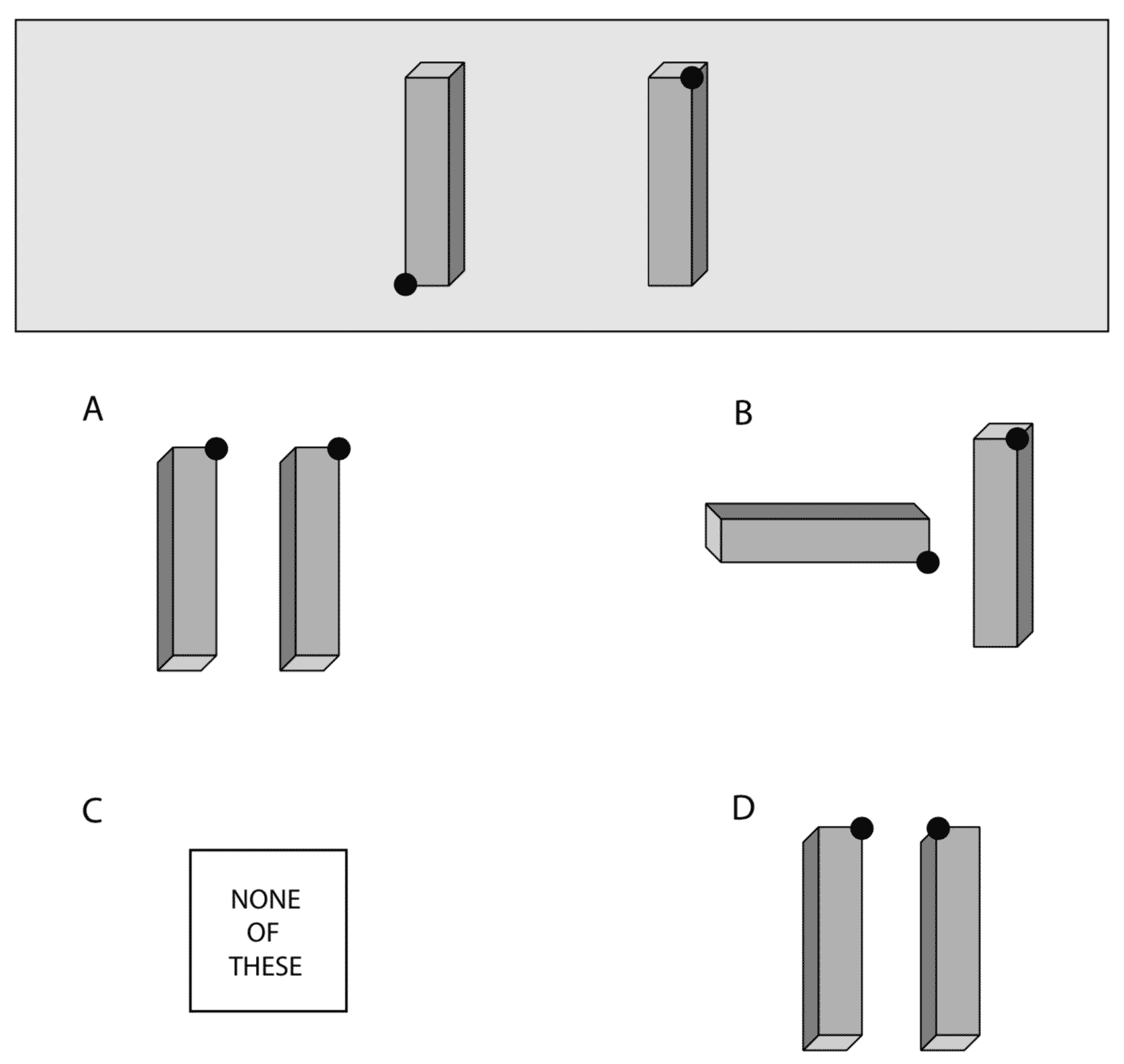 A

B

C

NONE OF THESE

D