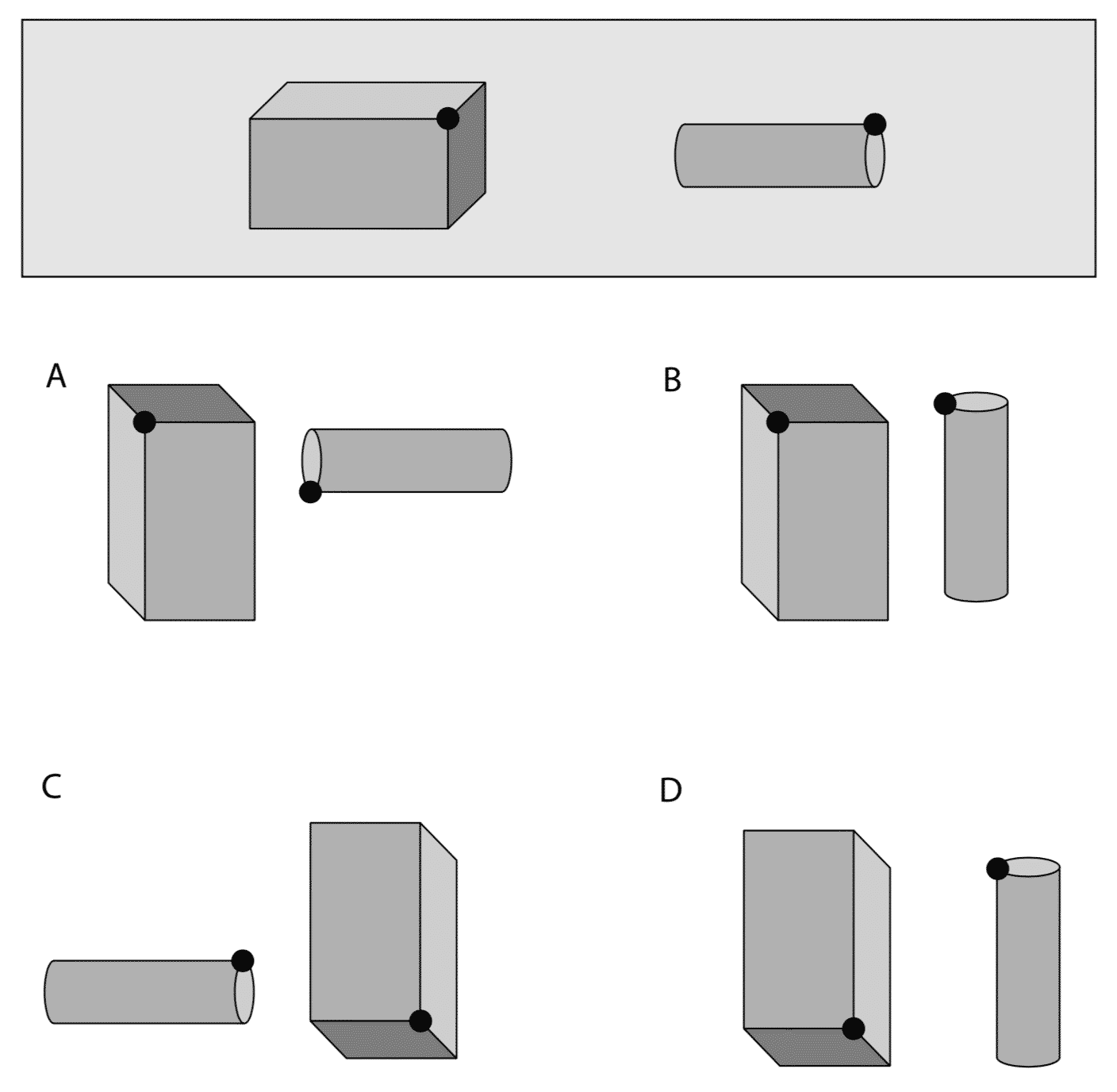 A

B

C

D