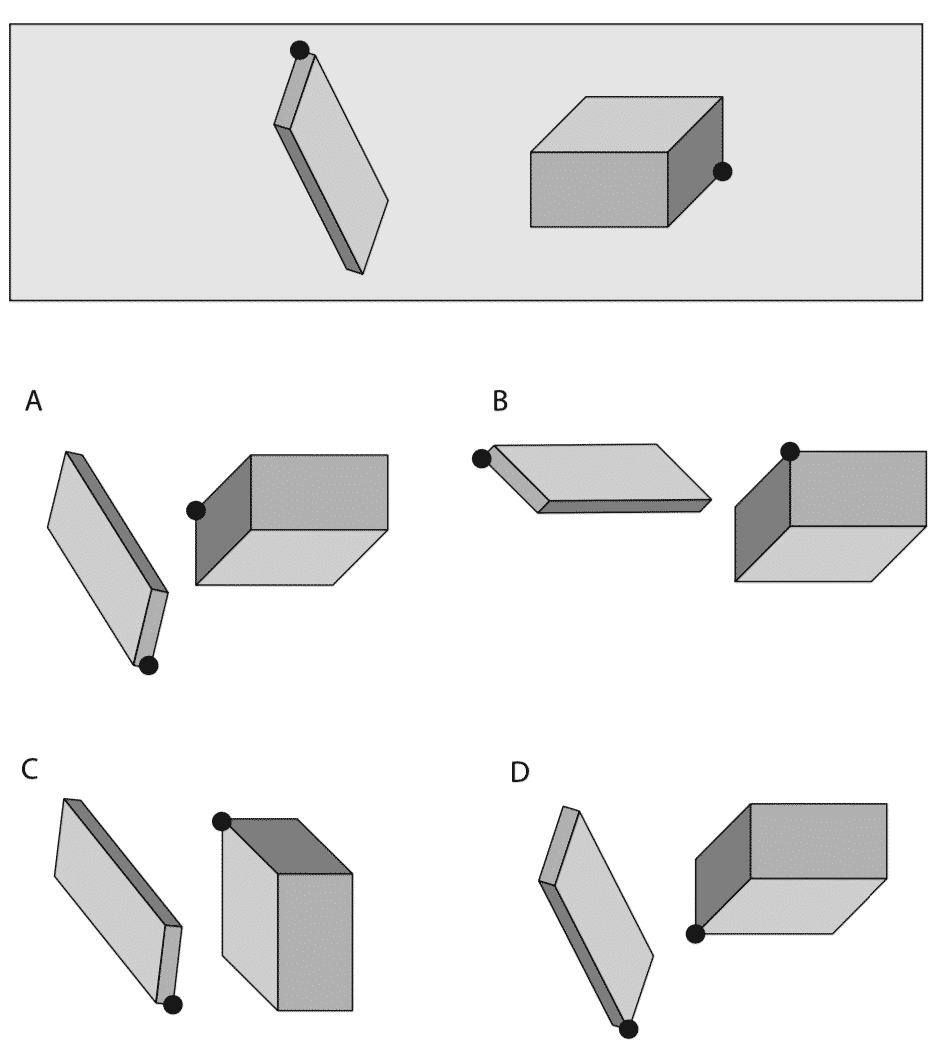 A

B

C

D