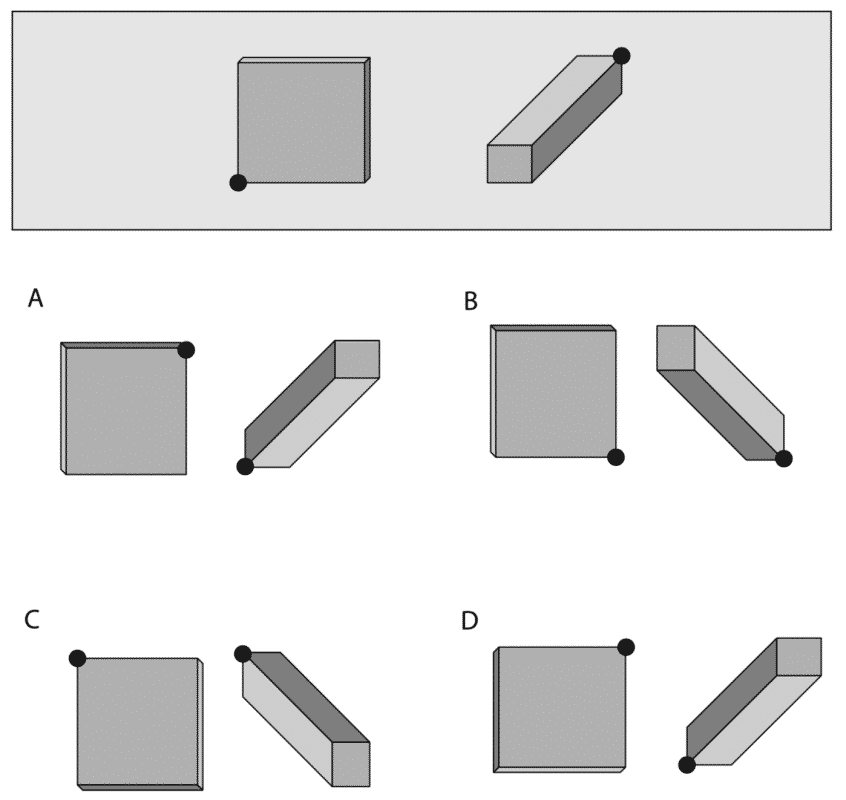 A

B

C

D