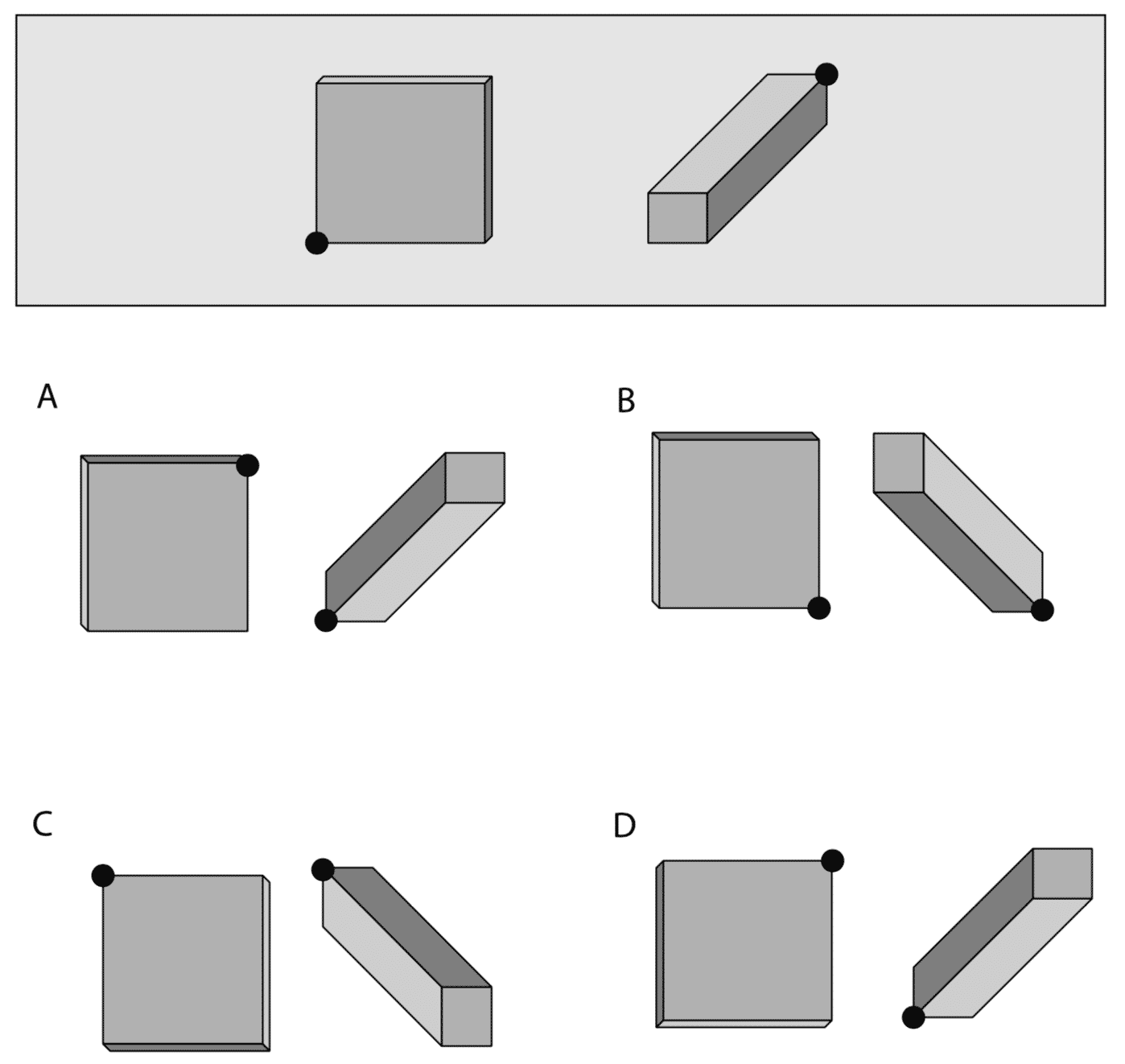 A

B

C

D