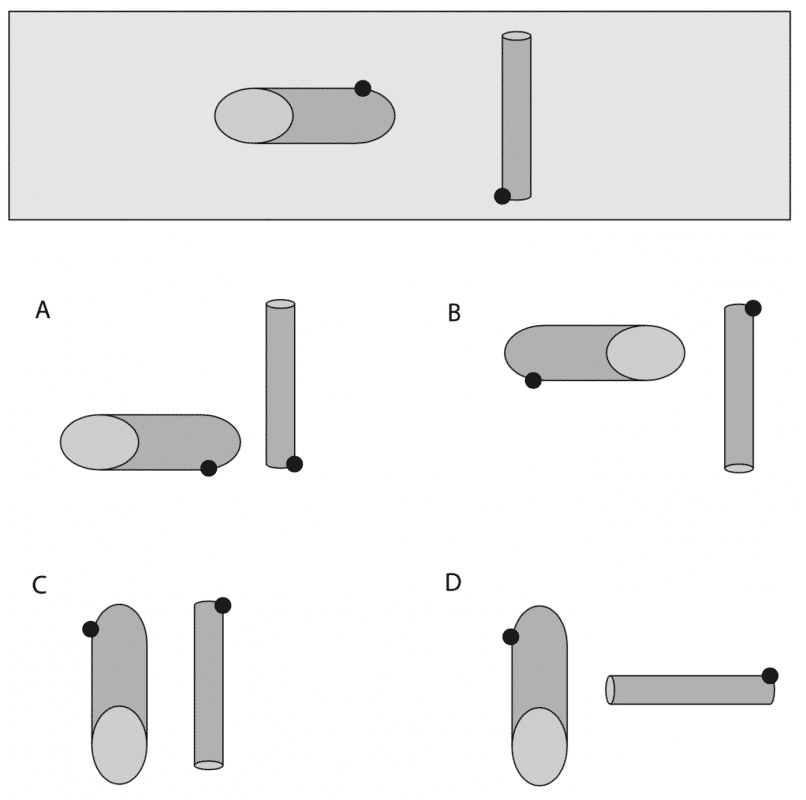 A

B

C

D