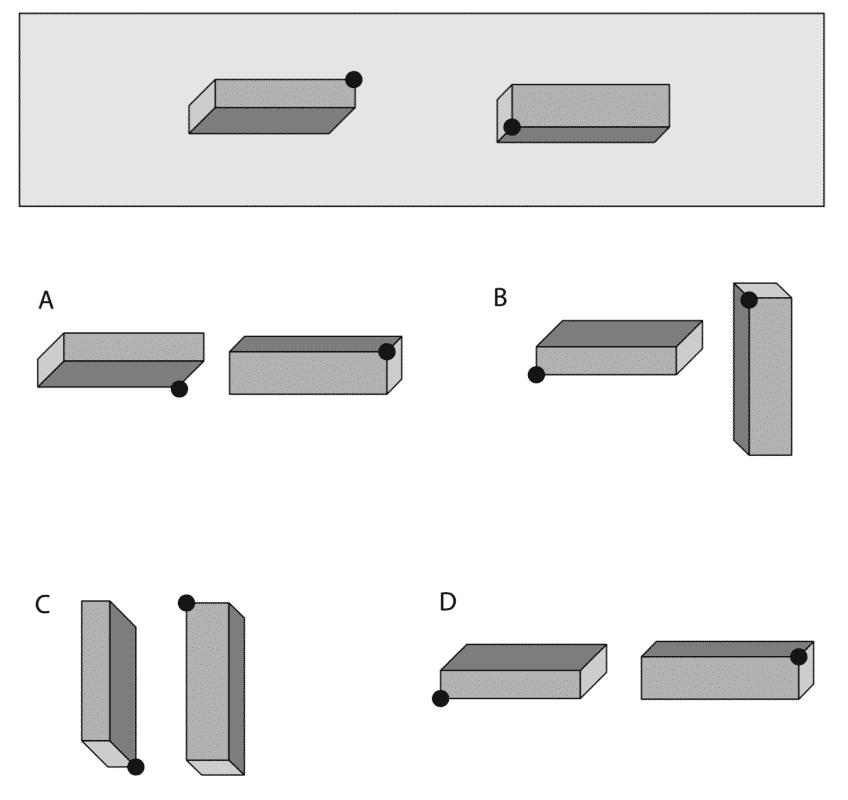 A

B

C

D