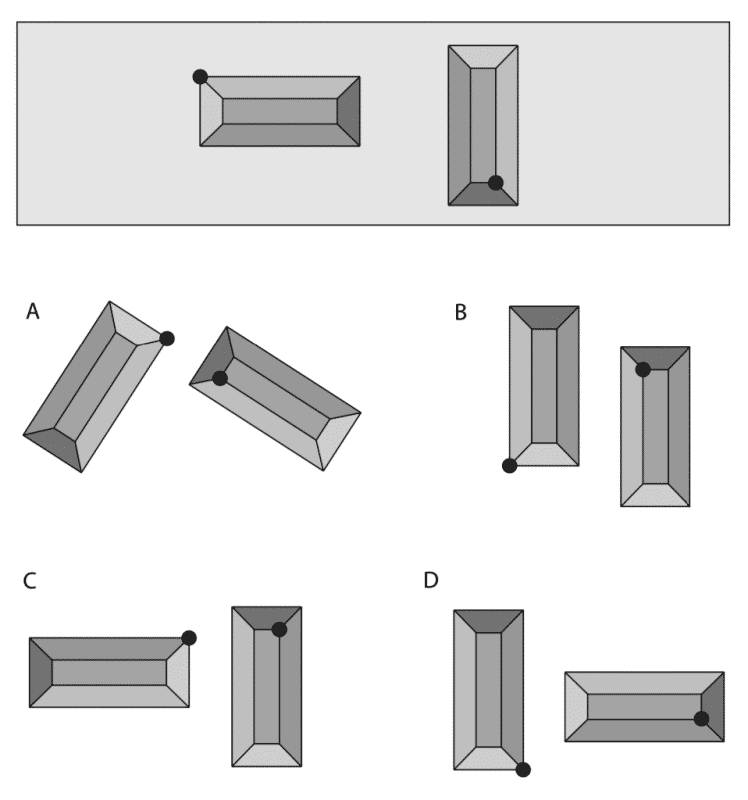 A

B

C

D