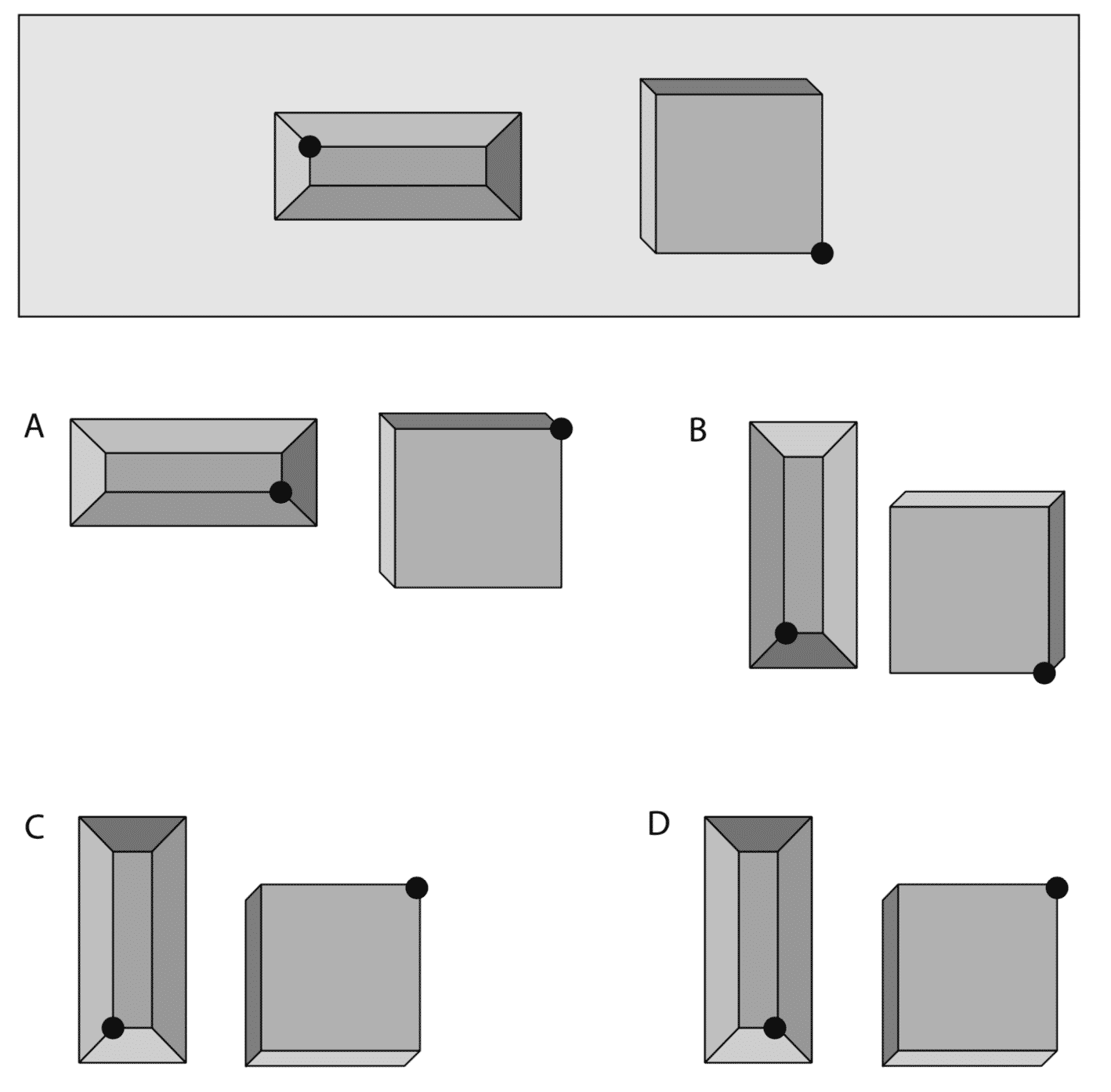 A

B

C

D