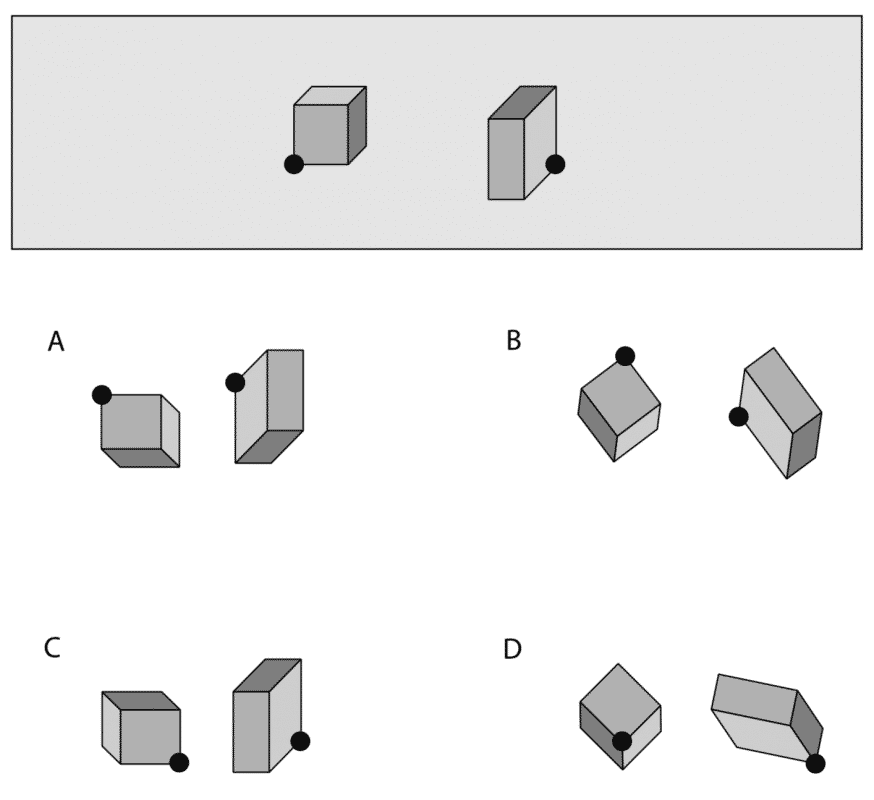 A

B

C

D