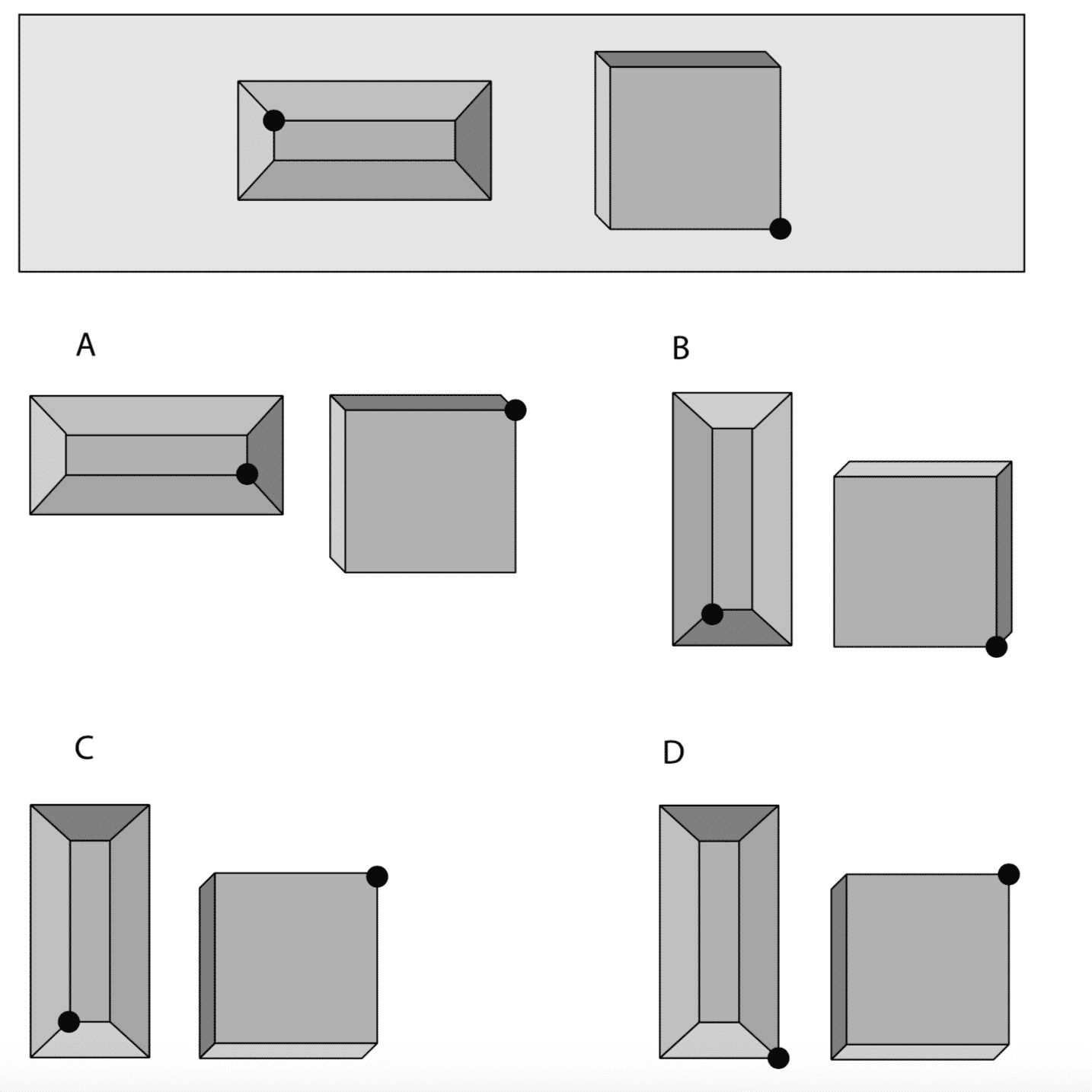 A

B

C

D