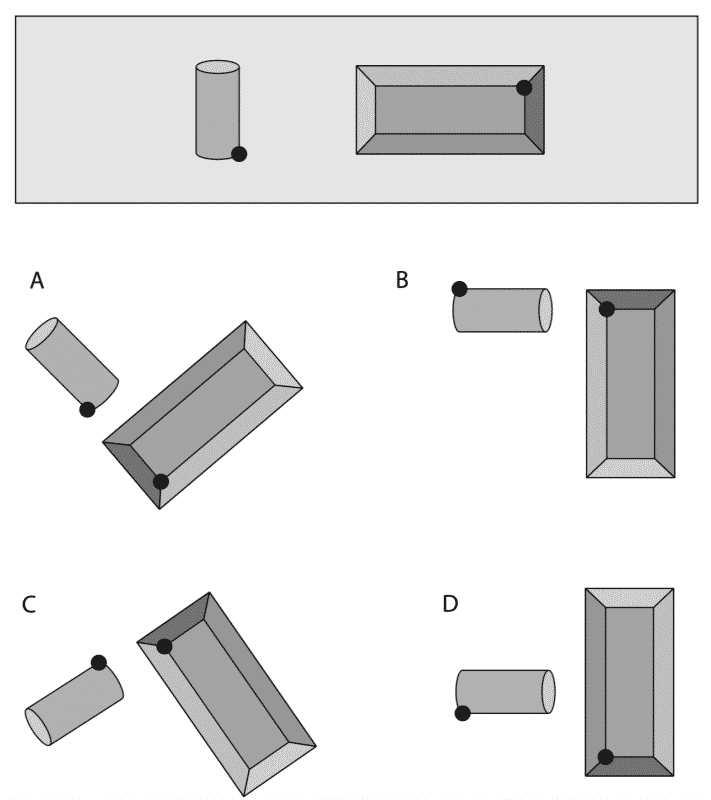 A

B

C

D