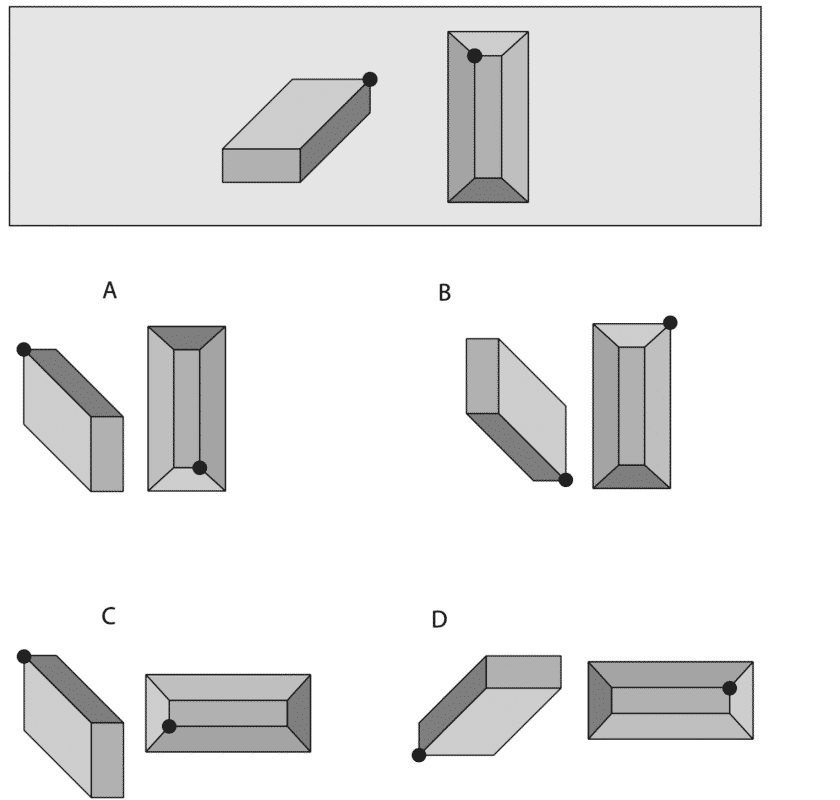 A

B

C

D