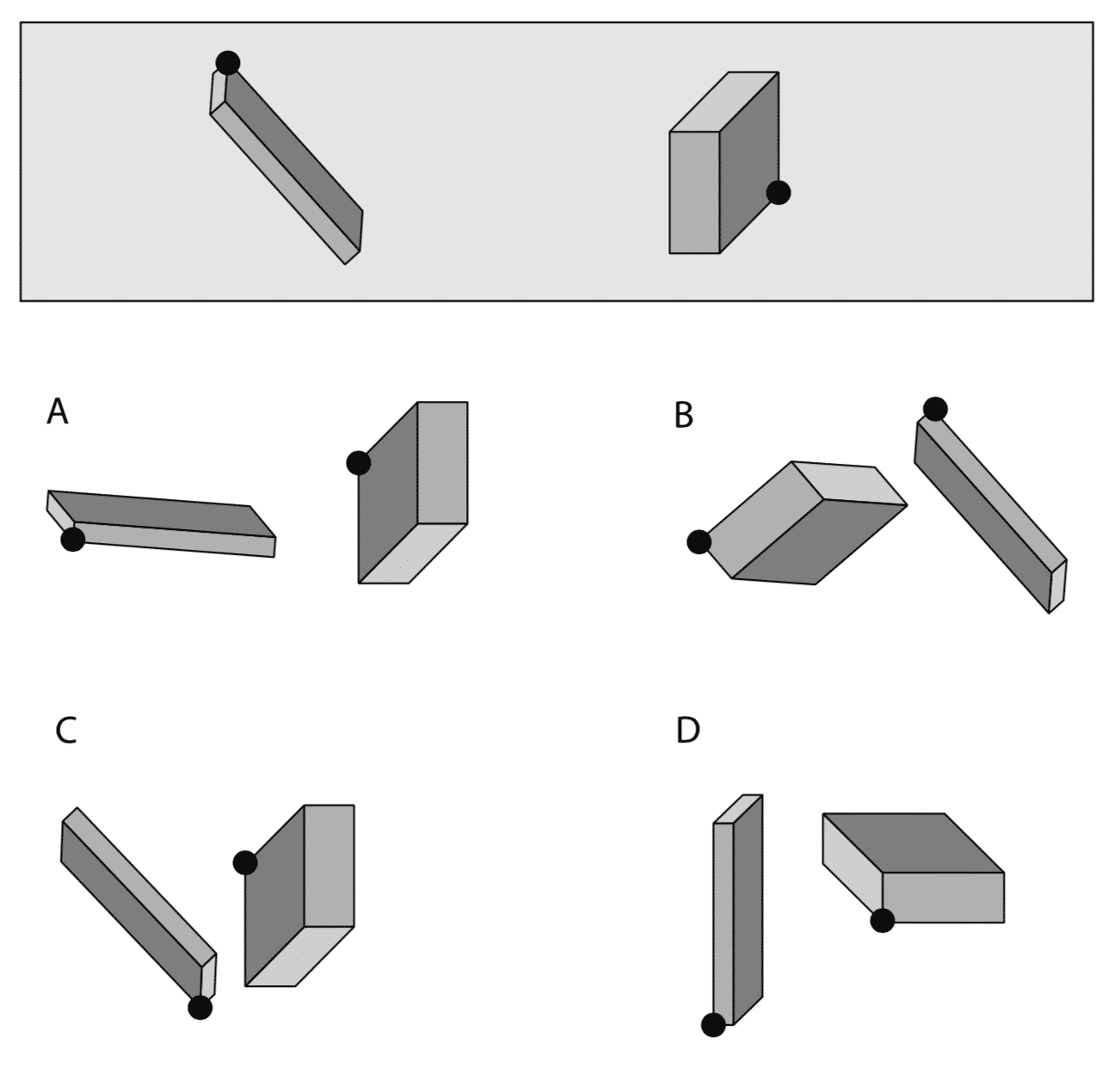 A

B

C

D