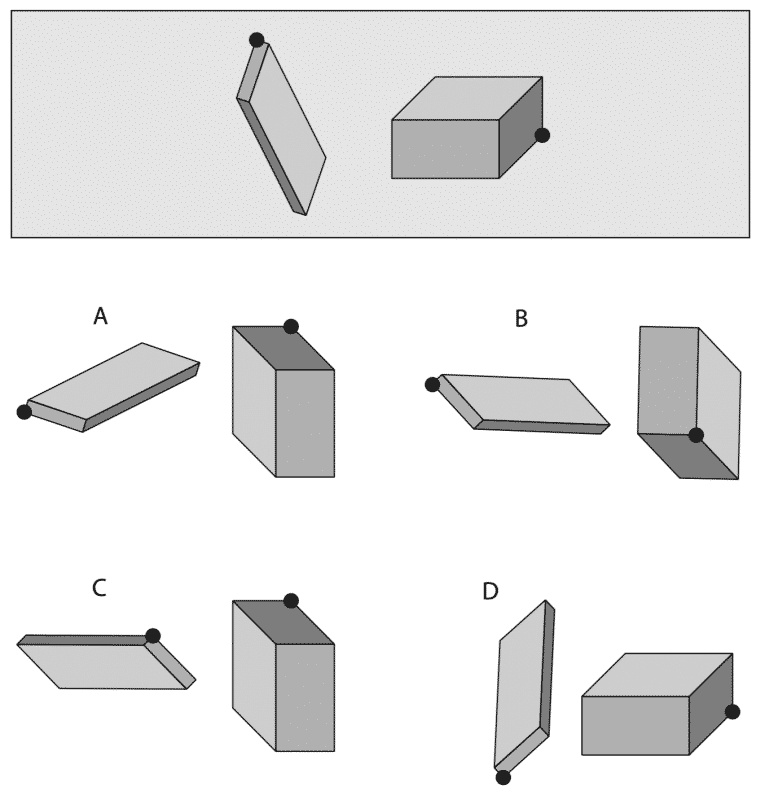 A

B

C

D