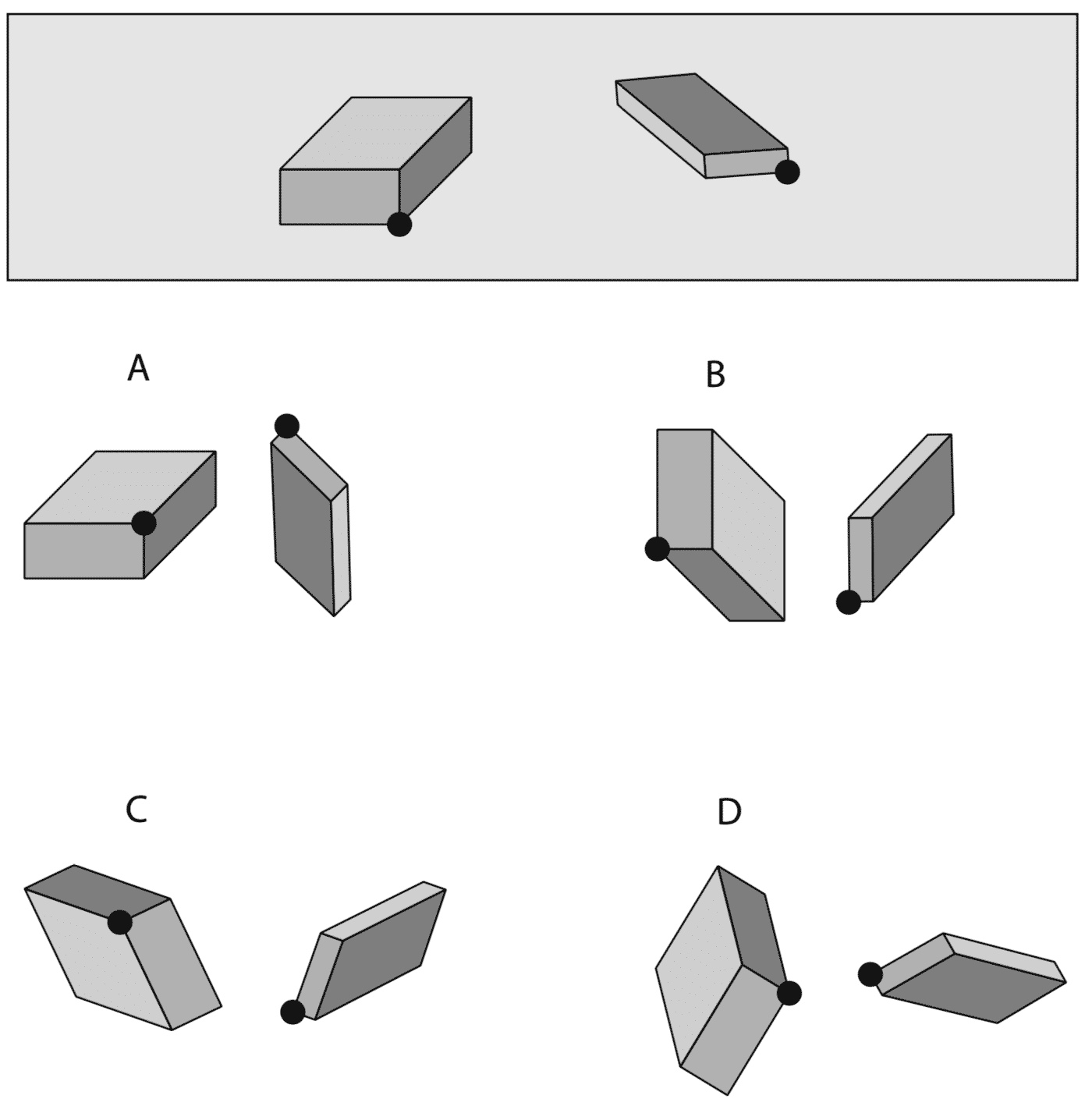 A

B

C

D