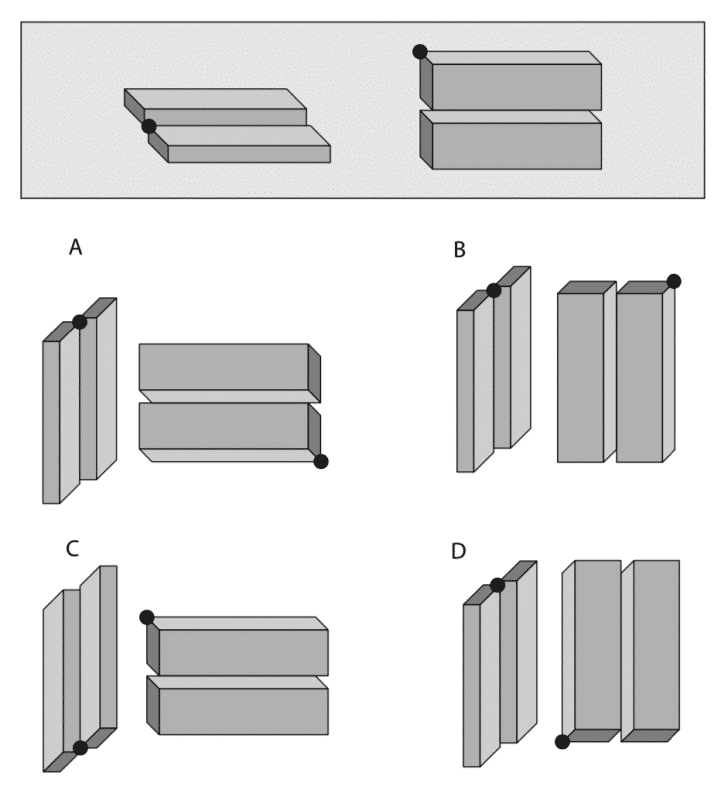 A

B

C

D