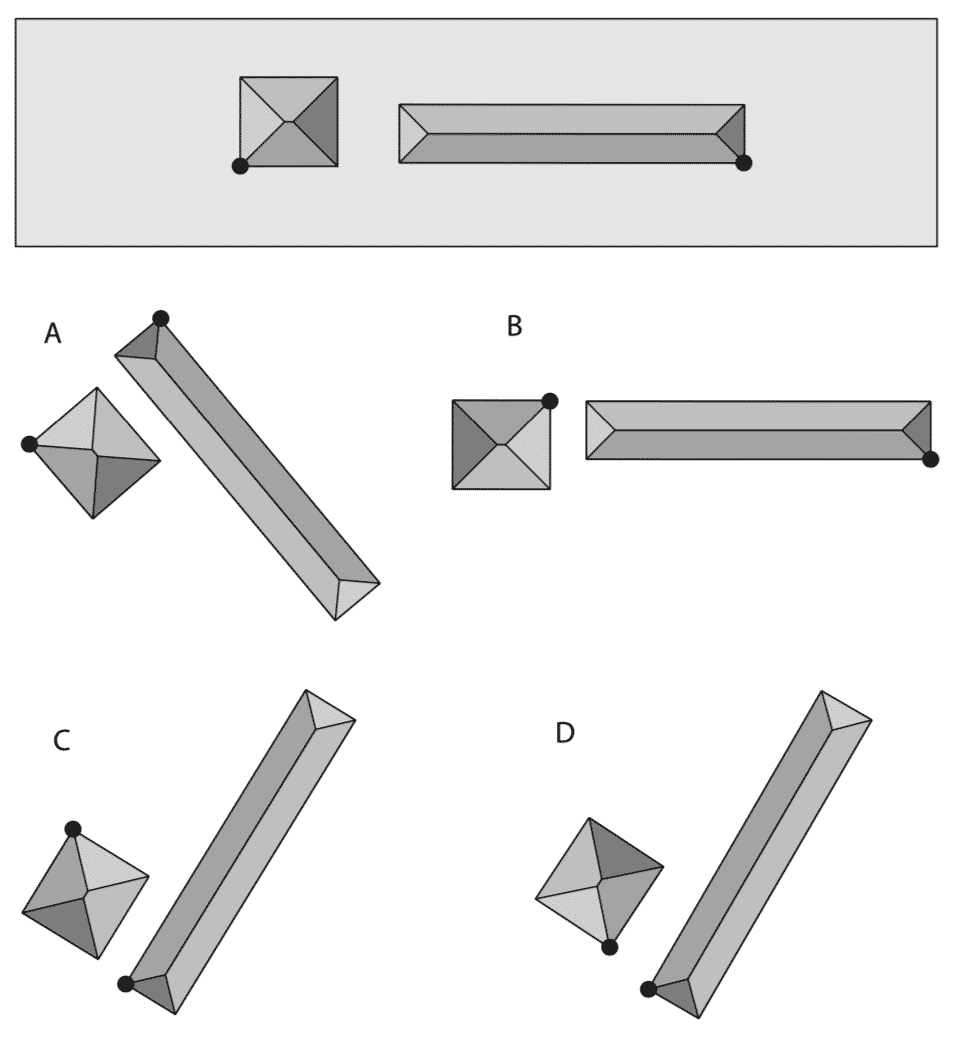 A

B

C

D