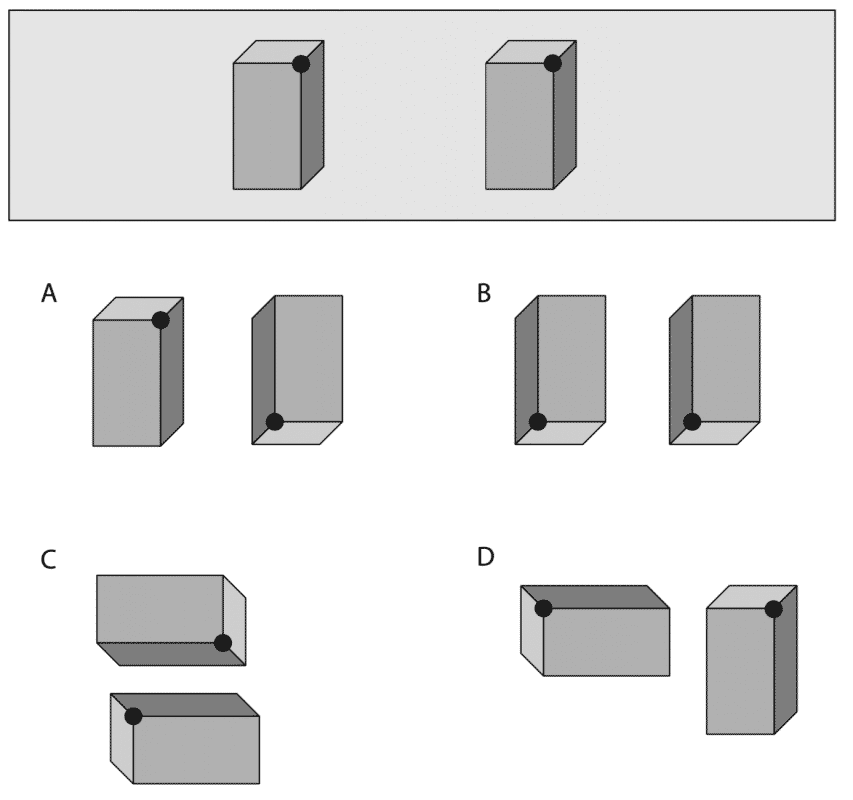 A

B

C

D